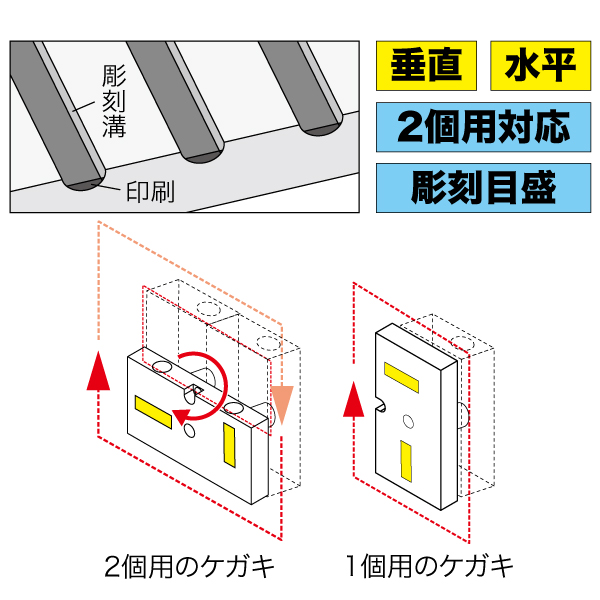 彫刻溝

印刷

垂直

水平

2個用対応

彫刻目盛

2個用のケガキ

1個用のケガキ