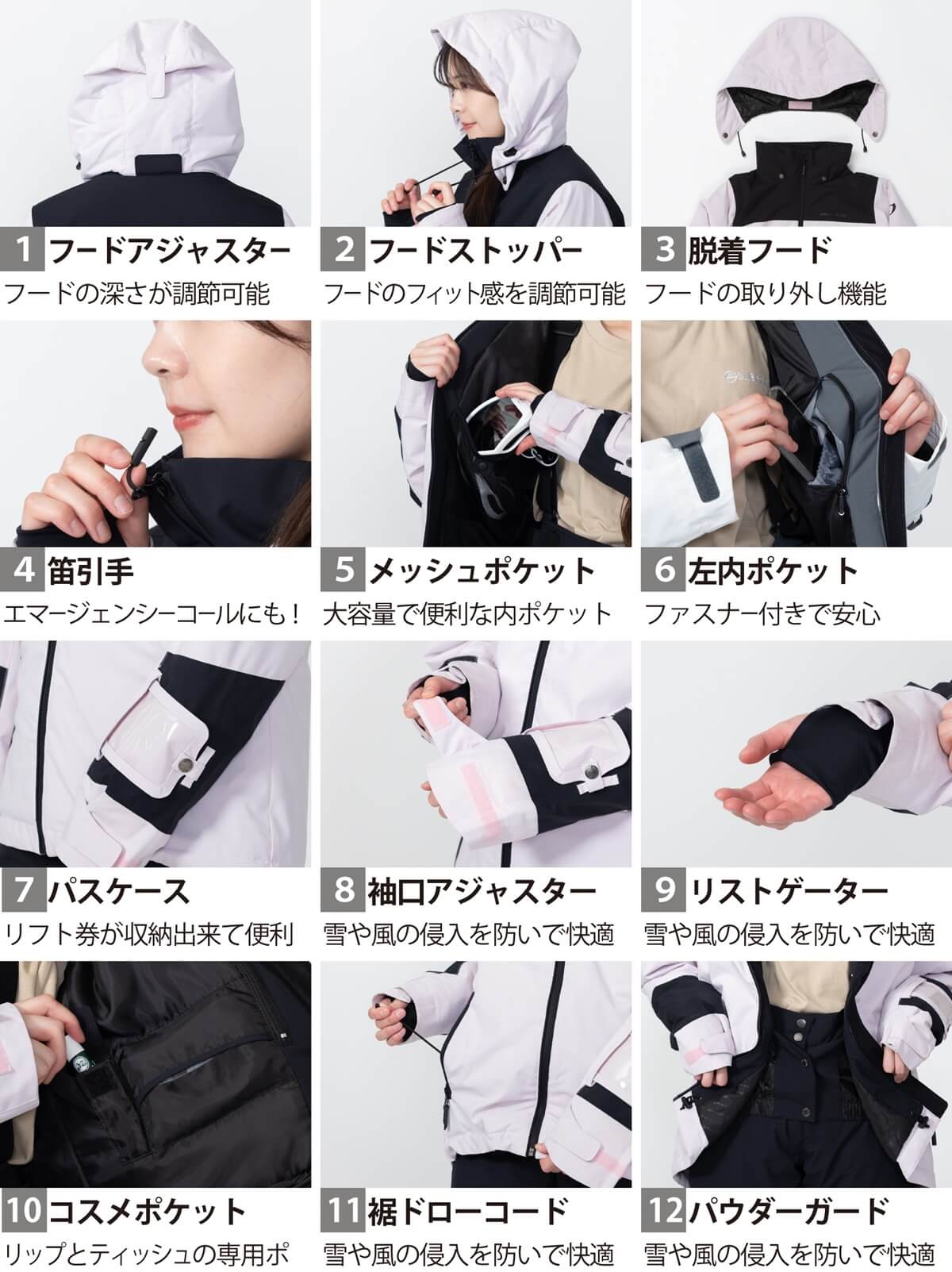 1 フードアジャスター
フードの深さが調節可能

2 フードストッパー
フードのフィット感を調節可能

3 脱着フード
フードの取り外し機能

4 笛引手
エマージェンシーコールにも！

5 メッシュポケット
大容量で便利な内ポケット

6 左内ポケット
ファスナー付きで安心

7 パスケース
リフト券が収納出来て便利

8 袖口アジャスター
雪や風の侵入を防いで快適

9 リストゲーター
雪や風の侵入を防いで快適

10 コスメポケット
リップとティッシュの専用ポ

11 裾ドローコード
雪や風の侵入を防いで快適

12 パウダーガード
雪や風の侵入を防いで快適