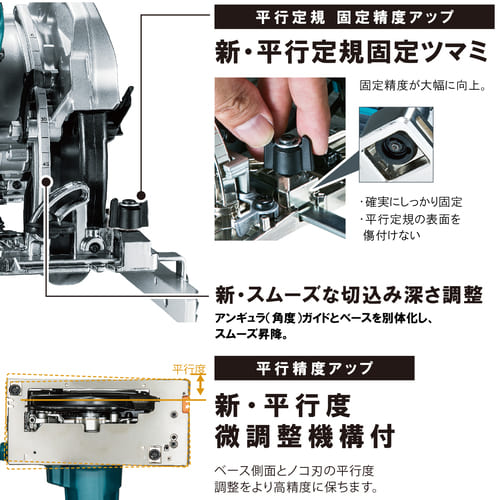 平行定規 固定精度アップ

新・平行定規固定ツマミ

固定精度が大幅に向上。

・確実にしっかり固定
・平行定規の表面を傷付けない

新・スムーズな切込み深さ調整

アンギュラ(角度)ガイドとベースを別体化し、スムーズ昇降。

平行度

平行精度アップ

新・平行度
微調整機構付

ベース側面とノコ刃の平行度調整をより高精度に保ちます。