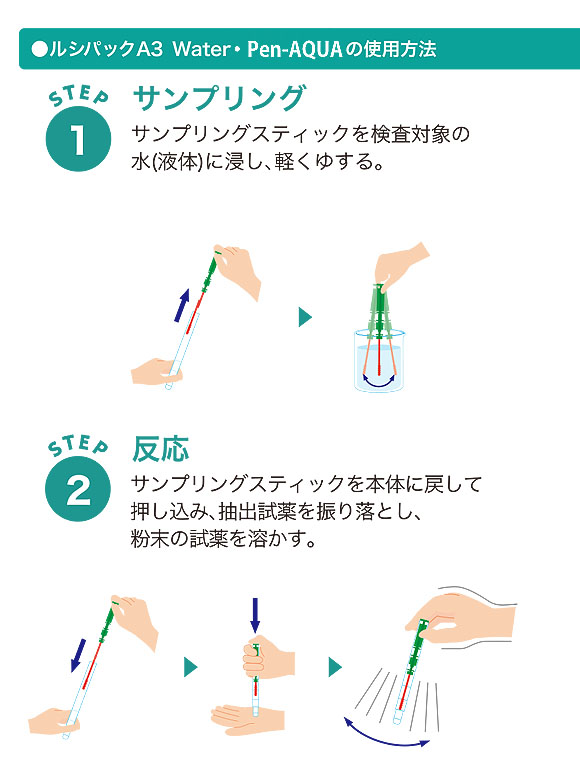 ●ルシパックA3 Water・Pen-AQUAの使用方法

STEP
1
サンプリング
サンプリングスティックを検査対象の水(液体)に浸し、軽くゆする。

STEP
2
反応
サンプリングスティックを本体に戻して押し込み、抽出試薬を振り落とし、粉末の試薬を溶かす。