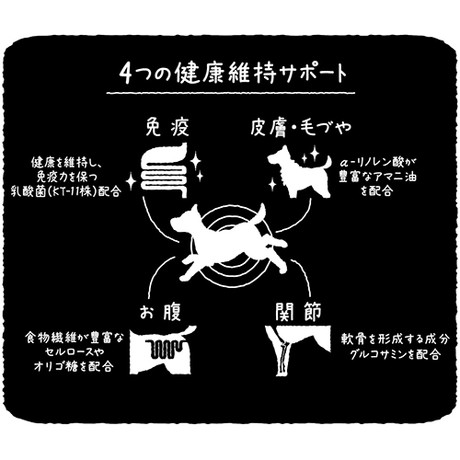 4つの健康維持サポート

免疫

健康を維持し、免疫力を保つ乳酸菌(KT-11株)配合

皮膚・毛づや

α-リノレン酸が豊富なアマニ油を配合

お腹

食物繊維が豊富なセルロースやオリゴ糖を配合

関節

軟骨を形成する成分グルコサミンを配合