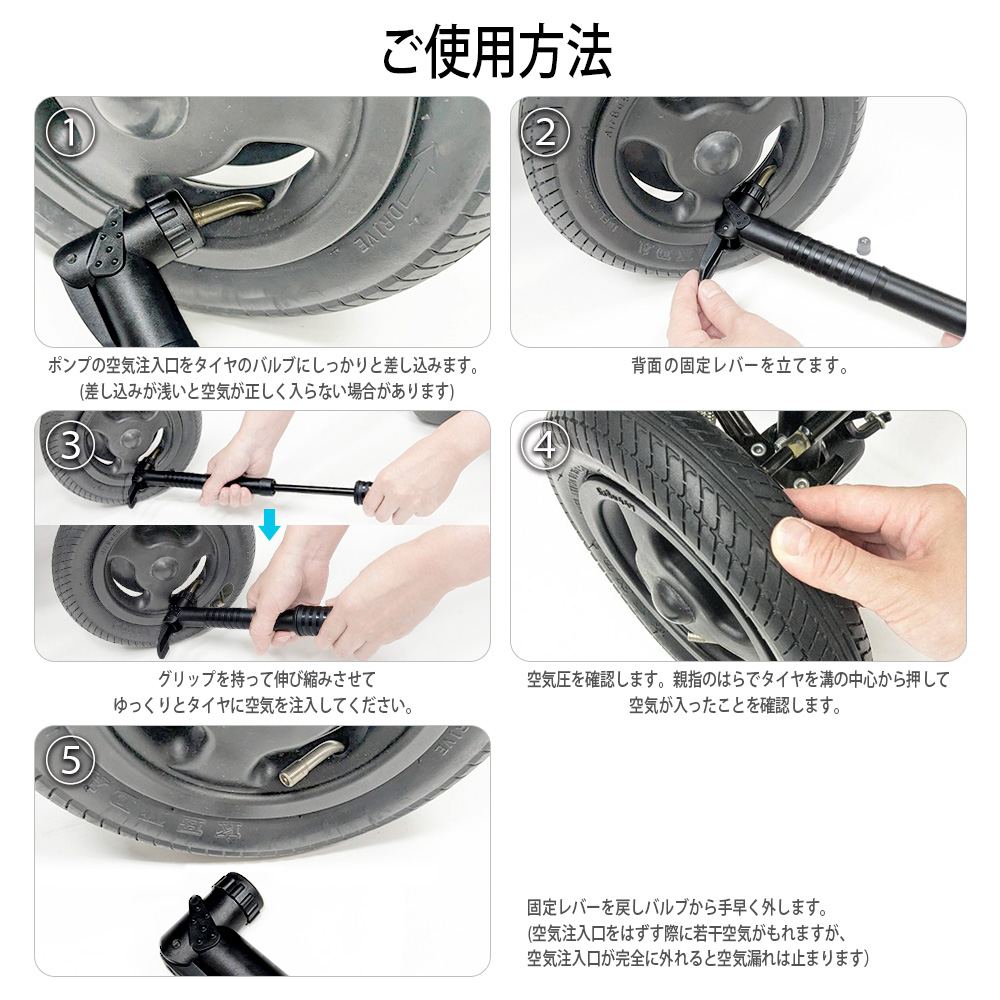 ご使用方法

①

ポンプの空気注入口をタイヤのバルブにしっかりと差し込みます。
(差し込みが浅いと空気が正しく入らない場合があります)

②

背面の固定レバーを立てます。

③

グリップを持って伸び縮みさせて
ゆっくりとタイヤに空気を注入してください。

④

空気圧を確認します。親指のはらでタイヤを溝の中心から押して
空気が入ったことを確認します。

⑤

固定レバーを戻しバルブから手早く外します。
(空気注入口をはずす際に若干空気がもれますが、
空気注入口が完全に外れると空気漏れは止まります)