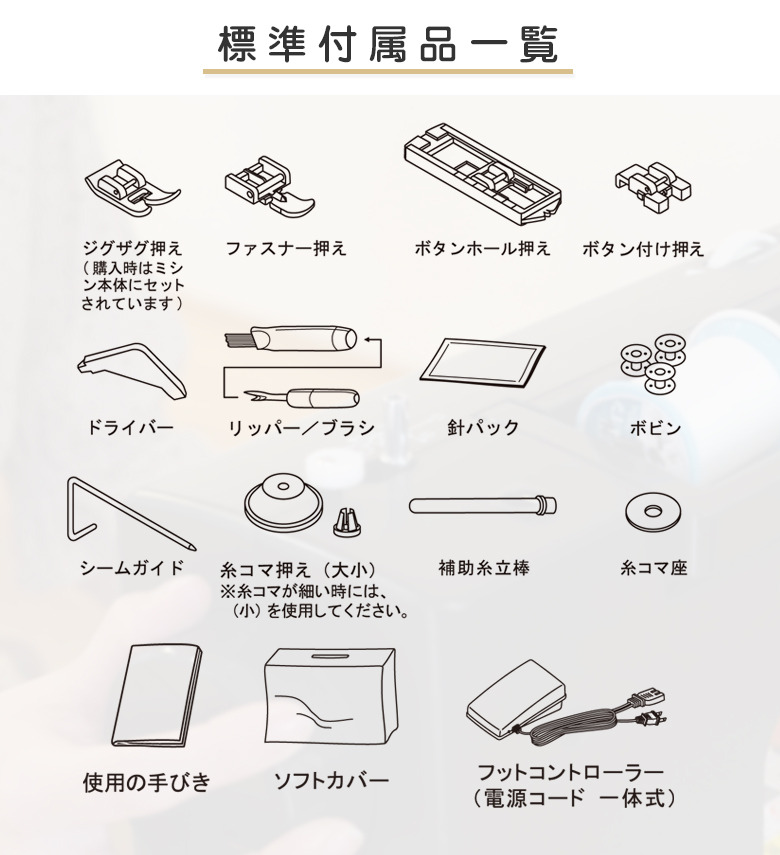 標準付属品一覧

ジグザグ押え
（購入時はミシン本体にセットされています）

ファスナー押え

ボタンホール押え

ボタン付け押え

ドライバー

リッパー／ブラシ

針パック

ボビン

シームガイド

糸コマ押え（大小）
※糸コマが細い時には、（小）を使用してください。

補助糸立棒

糸コマ座

使用の手びき

ソフトカバー

フットコントローラー
（電源コード 一体式）