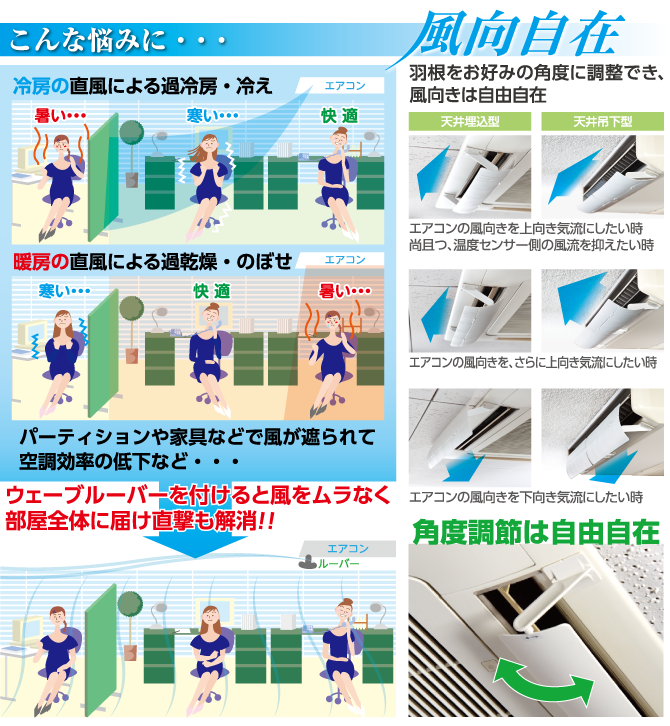 こんな悩みに・・・

冷房の直風による過冷房・冷え

エアコン

暑い・・・

寒い・・・

快適

暖房の直風による過乾燥・のぼせ

エアコン

寒い・・・

快適

暑い・・・

パーティションや家具などで風が遮られて空調効率の低下など・・・

ウェーブルーバーを付けると風をムラなく部屋全体に届け直撃も解消!!

エアコン

ルーバー

風向自在

羽根をお好みの角度に調整でき、風向きは自由自在

天井埋込型

天井吊下型

エアコンの風向きを上向き気流にしたい時
尚且つ、温度センサー側の風流を抑えたい時

エアコンの風向きを、さらに上向き気流にしたい時

エアコンの風向きを下向き気流にしたい時

角度調節は自由自在