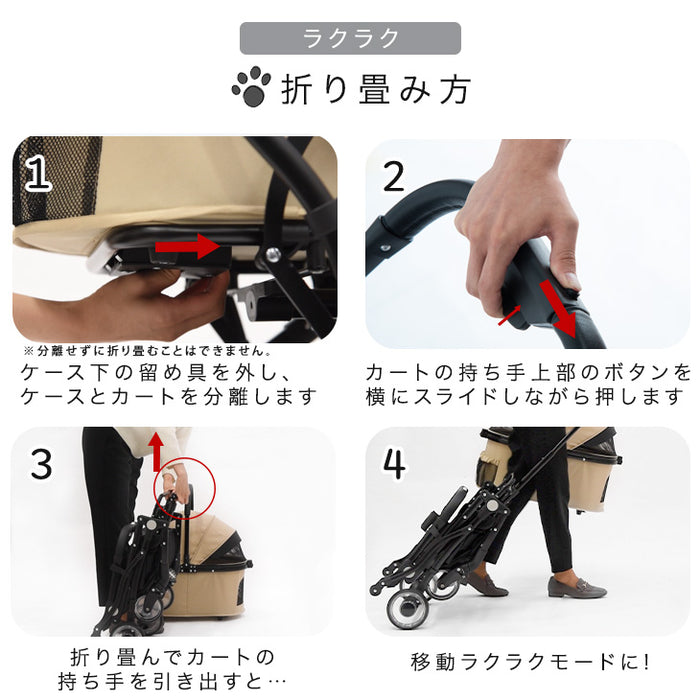 ラクラク

折り畳み方

1

※分離せずに折り畳むことはできません。

ケース下の留め具を外し、ケースとカートを分離します

2

カートの持ち手上部のボタンを横にスライドしながら押します

3

折り畳んでカートの持ち手を引き出すと…

4

移動ラクラクモードに!