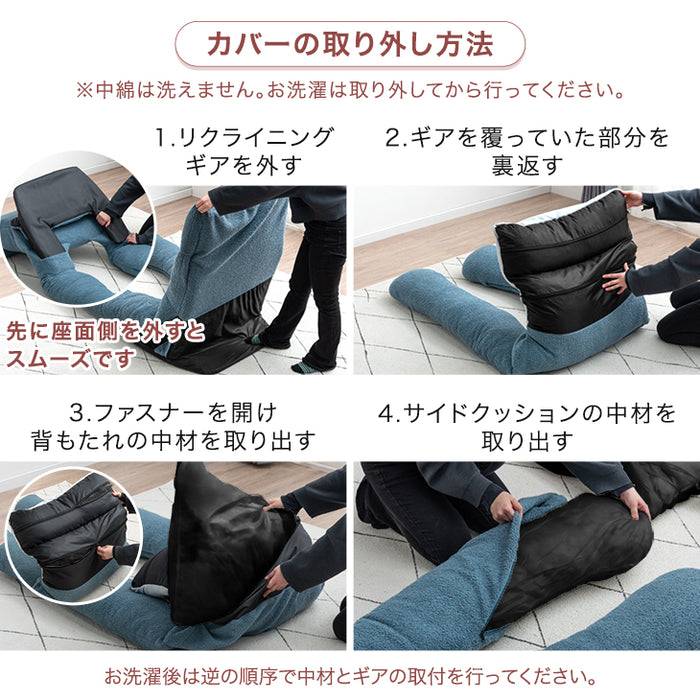 カバーの取り外し方法

※中綿は洗えません。お洗濯は取り外してから行ってください。

1.リクライニングギアを外す

先に座面側を外すとスムーズです

2.ギアを覆っていた部分を裏返す

3.ファスナーを開け背もたれの中材を取り出す

4.サイドクッションの中材を取り出す

お洗濯後は逆の順序で中材とギアの取付を行ってください。