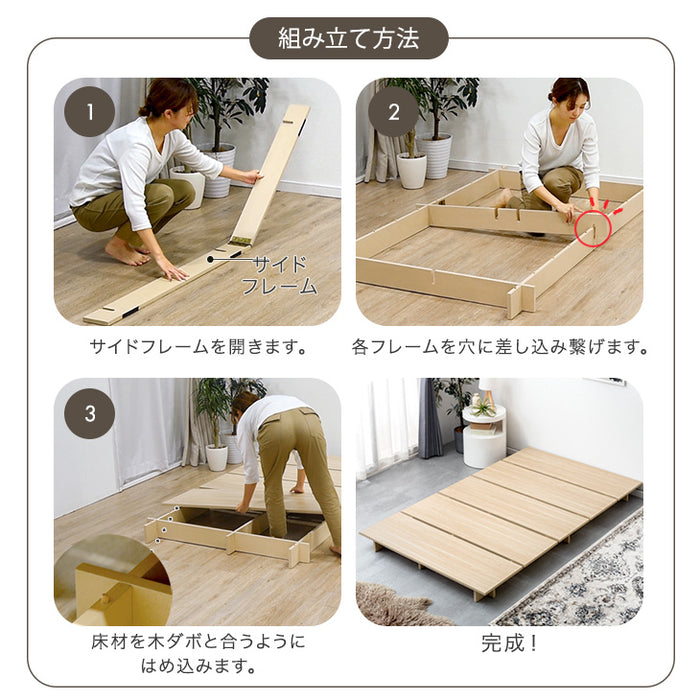 組み立て方法

1

サイドフレーム

サイドフレームを開きます。

2

各フレームを穴に差し込み繋げます。

3

床材を木ダボと合うようにはめ込みます。

完成！