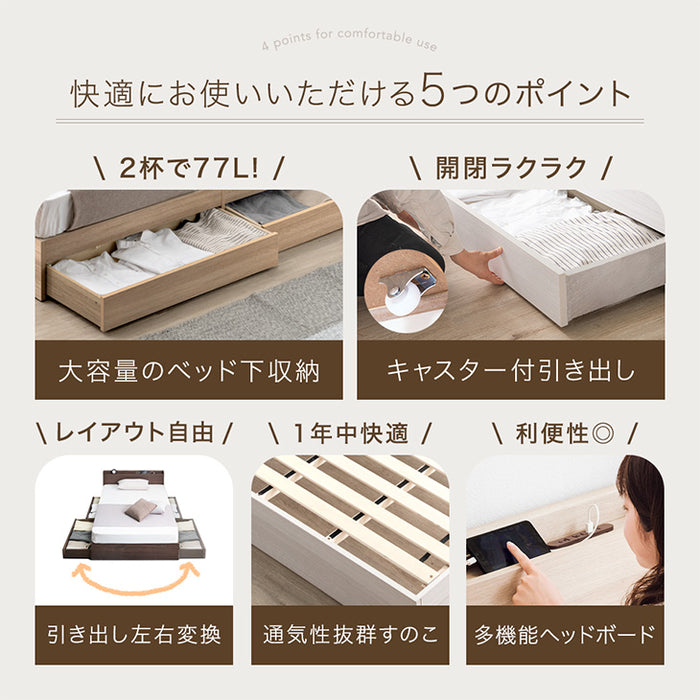 4 points for comfortable use

快適にお使いいただける5つのポイント

\ 2杯で77L! /

大容量のベッド下収納

\ 開閉ラクラク /

キャスター付引き出し

\ レイアウト自由 /

引き出し左右変換

\ 1年中快適 /

通気性抜群すのこ

\ 利便性◎ /

多機能ヘッドボード