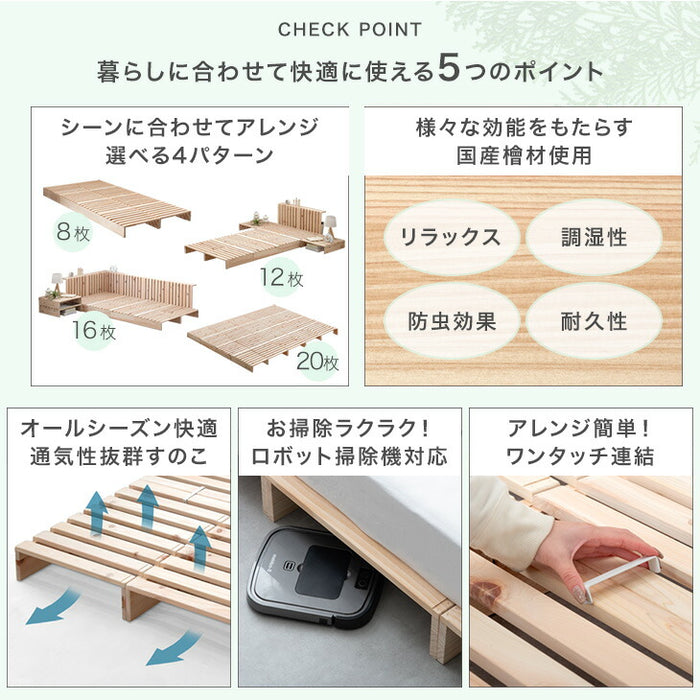 CHECK POINT

暮らしに合わせて快適に使える5つのポイント

シーンに合わせてアレンジ
選べる4パターン

8枚

12枚

16枚

20枚

様々な効能をもたらす
国産檜材使用

リラックス

調湿性

防虫効果

耐久性

オールシーズン快適
通気性抜群すのこ

お掃除ラクラク!
ロボット掃除機対応

アレンジ簡単!
ワンタッチ連結