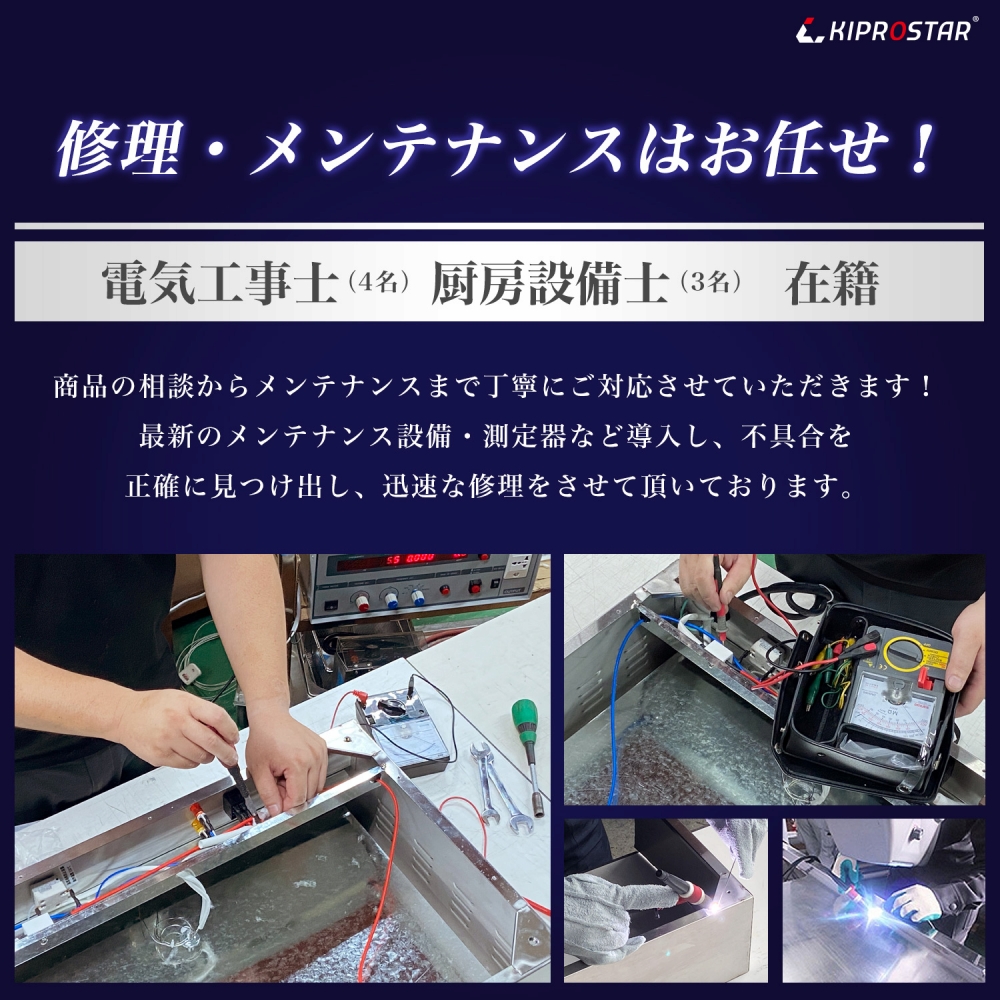 KIPROSTAR®

修理・メンテナンスはお任せ！

電気工事士（4名） 厨房設備士（3名） 在籍

商品の相談からメンテナンスまで丁寧にご対応させていただきます！
最新のメンテナンス設備・測定器など導入し、不具合を
正確に見つけ出し、迅速な修理をさせて頂いております。