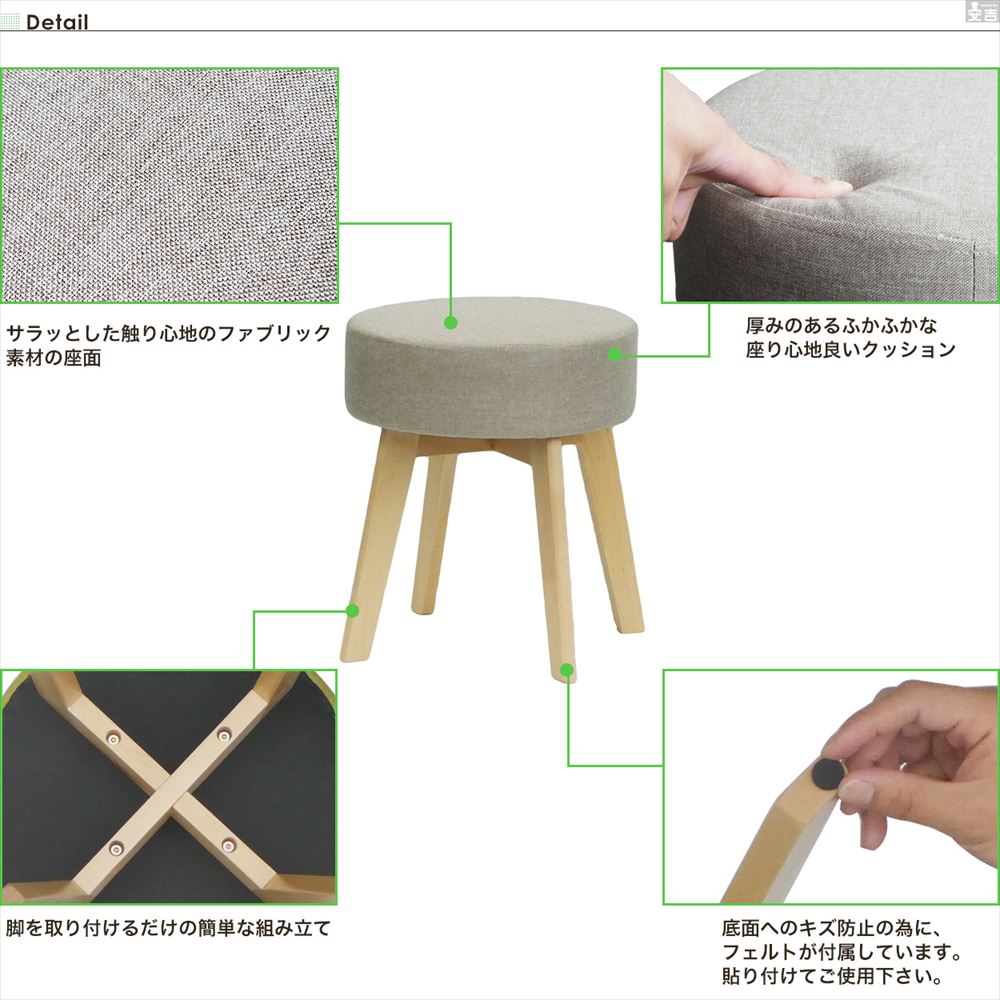 Detail

安吉

サラッとした触り心地のファブリック素材の座面

厚みのあるふかふかな座り心地良いクッション

脚を取り付けるだけの簡単な組み立て

底面へのキズ防止の為に、フェルトが付属しています。貼り付けてご使用下さい。