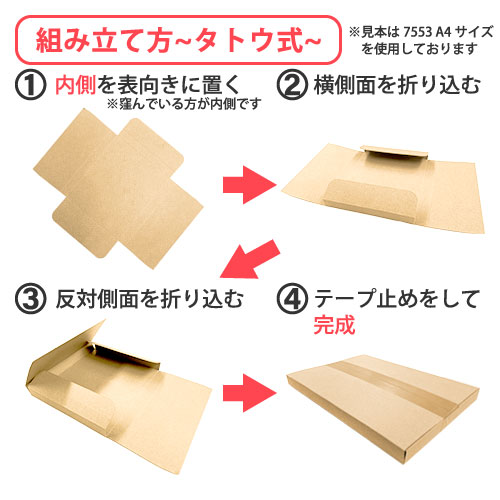 組み立て方~タトウ式~

※見本は 7553 A4 サイズを使用しております

① 内側を表向きに置く
※窪んでいる方が内側です

② 横側面を折り込む

③ 反対側面を折り込む

④ テープ止めをして完成