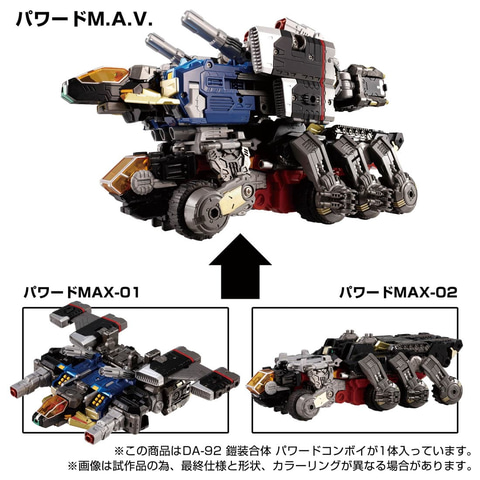 パワードM.A.V.

パワードMAX-01

パワードMAX-02

※この商品はDA-92 鎧装合体 パワードコンボイが1体入っています。
※画像は試作品の為、最終仕様と形状、カラーリングが異なる場合があります。