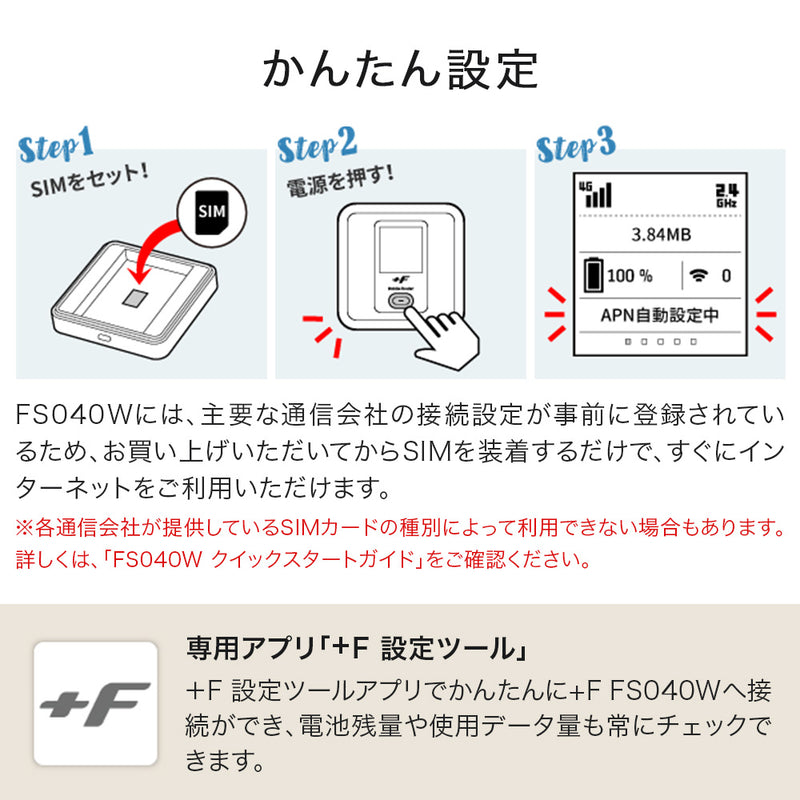 かんたん設定

Step1
SIMをセット!
SIM

Step2
電源を押す!
+F

Step3
4G
2.4 GHz
3.84MB
100 %
0
APN自動設定中

FS040Wには、主要な通信会社の接続設定が事前に登録されているため、お買い上げいただいてからSIMを装着するだけで、すぐにインターネットをご利用いただけます。

※各通信会社が提供しているSIMカードの種別によって利用できない場合もあります。詳しくは、「FS040W クイックスタートガイド」をご確認ください。

+F

専用アプリ「+F 設定ツール」

+F 設定ツールアプリでかんたんに+F FS040Wへ接続ができ、電池残量や使用データ量も常にチェックできます。