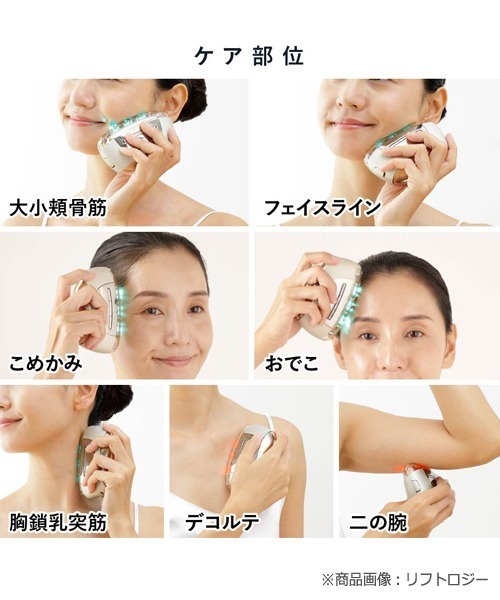 ケア部位

大小頬骨筋

フェイスライン

こめかみ

おでこ

胸鎖乳突筋

デコルテ

二の腕

※商品画像：リフトロジー