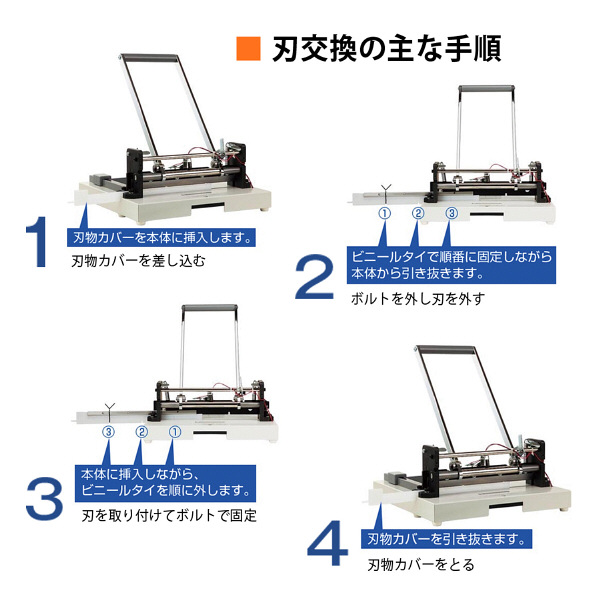 ■ 刃交換の主な手順

1
刃物カバーを本体に挿入します。
刃物カバーを差し込む

①
②
③

2
ビニールタイで順番に固定しながら本体から引き抜きます。
ボルトを外し刃を外す

③
②
①

3
本体に挿入しながら、ビニールタイを順に外します。
刃を取り付けてボルトで固定

4
刃物カバーを引き抜きます。
刃物カバーをとる