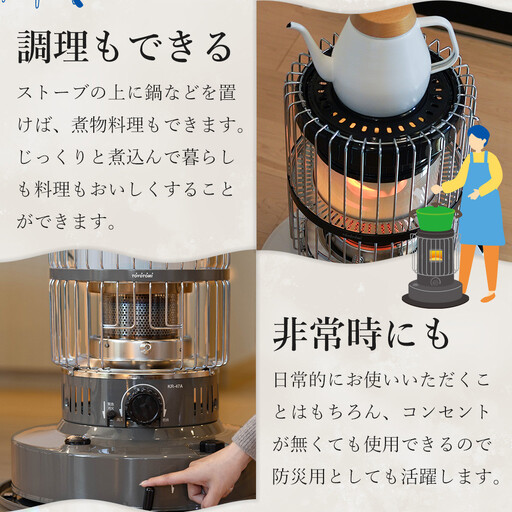 調理もできる

ストーブの上に鍋などを置けば、煮物料理もできます。じっくりと煮込んで暮らしも料理もおいしくすることができます。

TOYOTOMI

KR-47A

非常時にも

日常的にお使いいただくことはもちろん、コンセントが無くても使用できるので防災用としても活躍します。