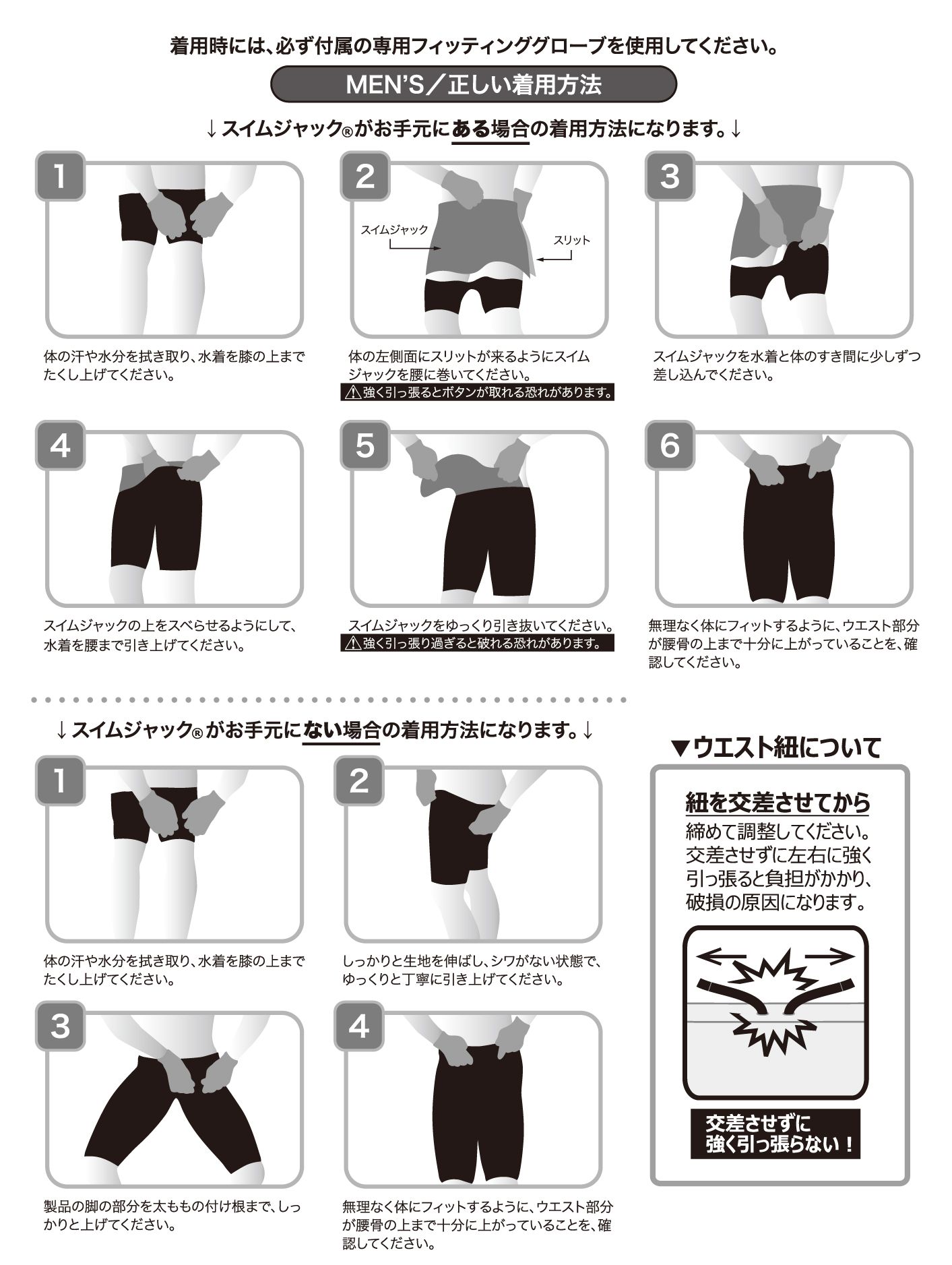 着用時には、必ず付属の専用フィッティンググローブを使用してください。

MEN'S／正しい着用方法

↓スイムジャック®がお手元にある場合の着用方法になります。↓

1

体の汗や水分を拭き取り、水着を膝の上までたくし上げてください。

2

スイムジャック

スリット

体の左側面にスリットが来るようにスイムジャックを腰に巻いてください。

⚠強く引っ張るとボタンが取れる恐れがあります。

3

スイムジャックを水着と体のすき間に少しずつ差し込んでください。

4

スイムジャックの上をスベらせるようにして、水着を腰まで引き上げてください。

5

スイムジャックをゆっくり引き抜いてください。

⚠強く引っ張り過ぎると破れる恐れがあります。

6

無理なく体にフィットするように、ウエスト部分が腰骨の上まで十分に上がっていることを、確認してください。

↓スイムジャック®がお手元にない場合の着用方法になります。↓

1

体の汗や水分を拭き取り、水着を膝の上までたくし上げてください。

2

しっかりと生地を伸ばし、シワがない状態で、ゆっくりと丁寧に引き上げてください。

3

製品の脚の部分を太ももの付け根まで、しっかりと上げてください。

4

無理なく体にフィットするように、ウエスト部分が腰骨の上まで十分に上がっていることを、確認してください。

▼ウエスト紐について

紐を交差させてから締めて調整してください。交差させずに左右に強く引っ張ると負担がかかり、破損の原因になります。

交差させずに強く引っ張らない！