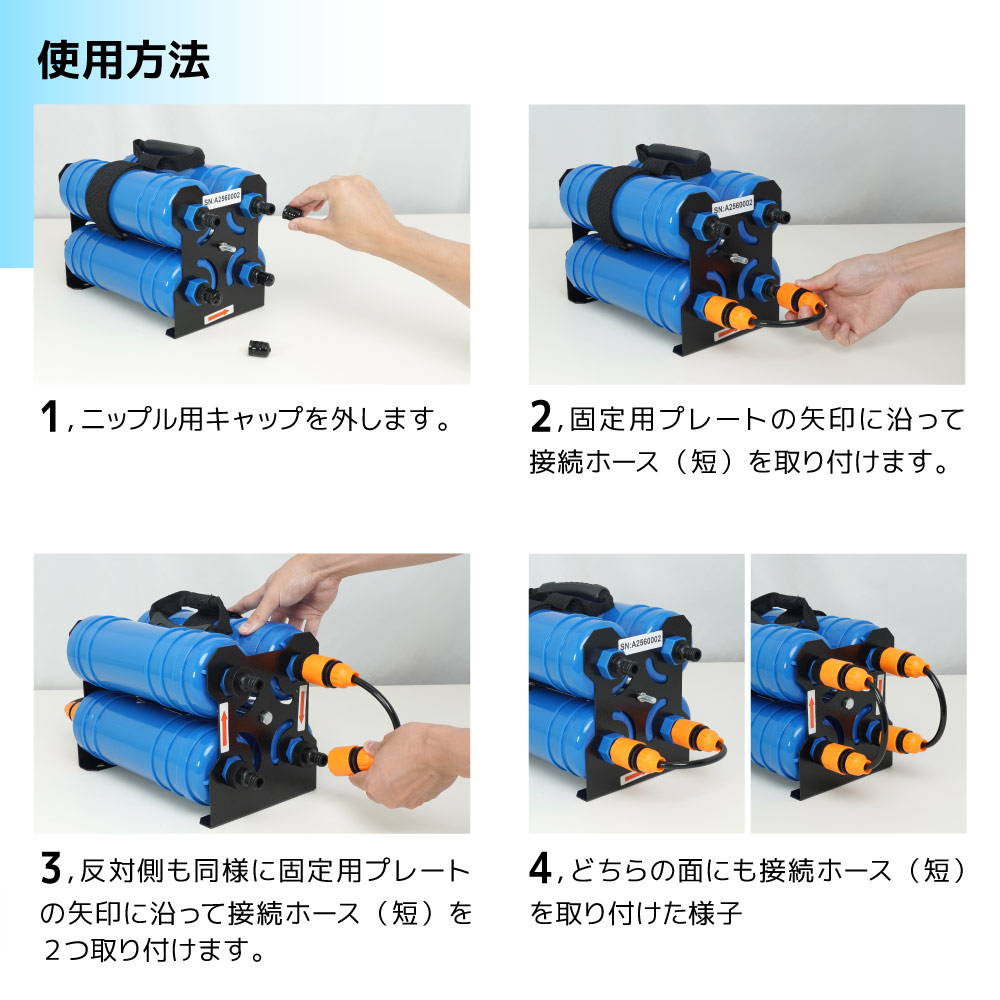 使用方法

SN:A2560002

1, ニップル用キャップを外します。

SN:A2560002

2, 固定用プレートの矢印に沿って接続ホース（短）を取り付けます。

3, 反対側も同様に固定用プレートの矢印に沿って接続ホース（短）を２つ取り付けます。

SN:A2560002

4, どちらの面にも接続ホース（短）を取り付けた様子