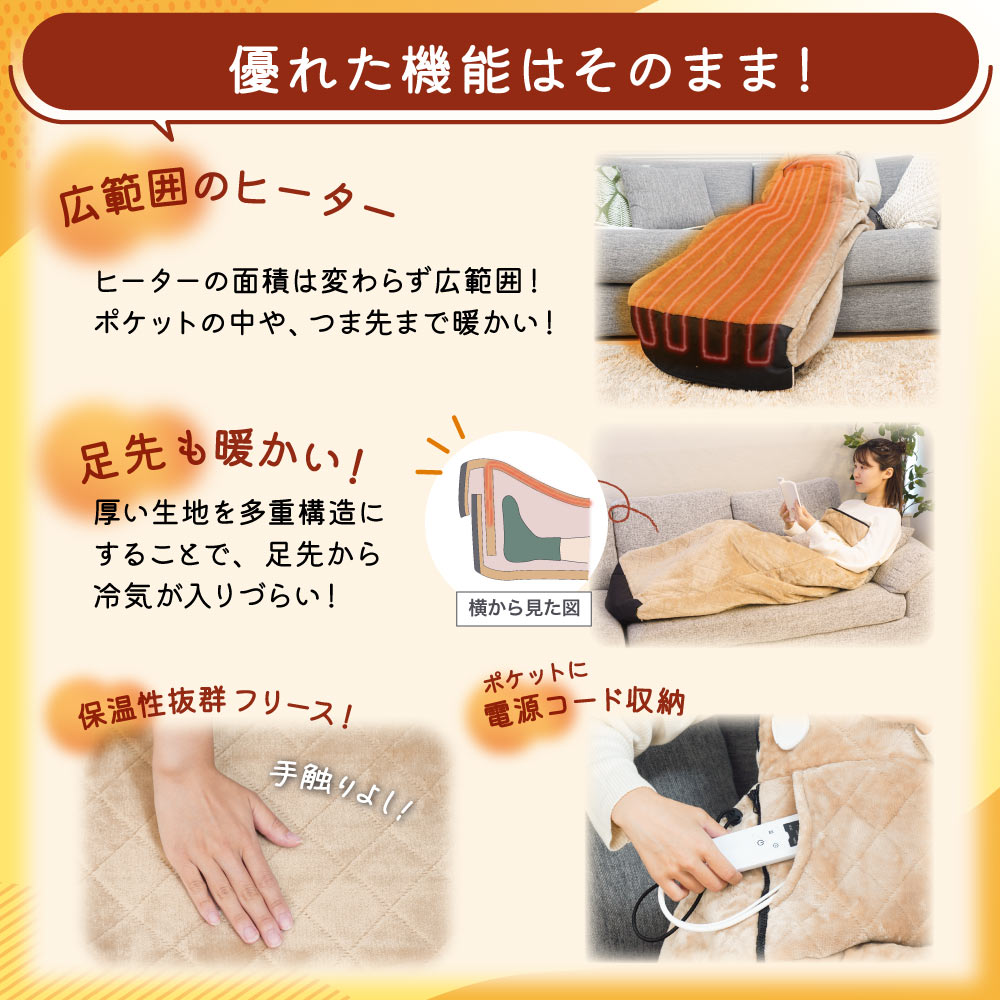 優れた機能はそのまま！

広範囲のヒーター

ヒーターの面積は変わらず広範囲！
ポケットの中や、つま先まで暖かい！

足先も暖かい！

厚い生地を多重構造にすることで、足先から冷気が入りづらい！

横から見た図

保温性抜群フリース！

手触りよし！

ポケットに
電源コード収納