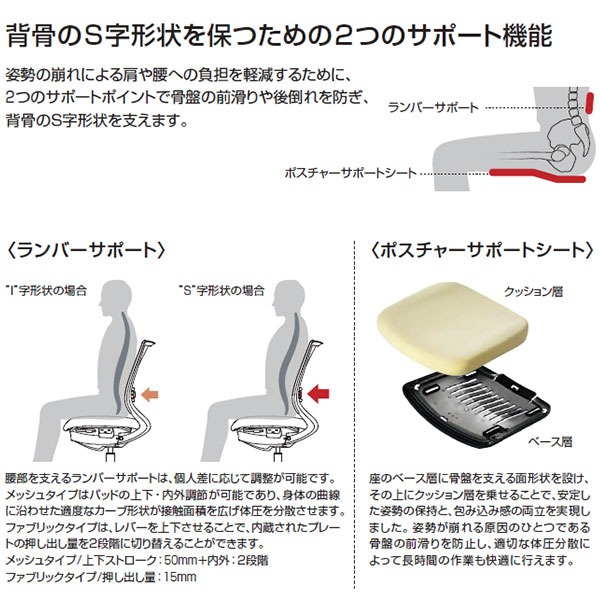 背骨のS字形状を保つための2つのサポート機能

姿勢の崩れによる肩や腰への負担を軽減するために、2つのサポートポイントで骨盤の前滑りや後倒れを防ぎ、背骨のS字形状を支えます。

ランバーサポート

ポスチャーサポートシート

〈ランバーサポート〉

"I"字形状の場合

"S"字形状の場合

腰部を支えるランバーサポートは、個人差に応じて調整が可能です。メッシュタイプはパッドの上下・内外調節が可能であり、身体の曲線に沿わせた適度なカーブ形状が接触面積を広げ体圧を分散させます。ファブリックタイプは、レバーを上下させることで、内蔵されたプレートの押し出し量を2段階に切り替えることができます。
メッシュタイプ／上下ストローク：50mm+内外：2段階
ファブリックタイプ／押し出し量：15mm

〈ポスチャーサポートシート〉

クッション層

ベース層

座のベース層に骨盤を支える面形状を設け、その上にクッション層を乗せることで、安定した姿勢の保持と、包み込み感の両立を実現しました。姿勢が崩れる原因のひとつである骨盤の前滑りを防止し、適切な体圧分散によって長時間の作業も快適に行えます。