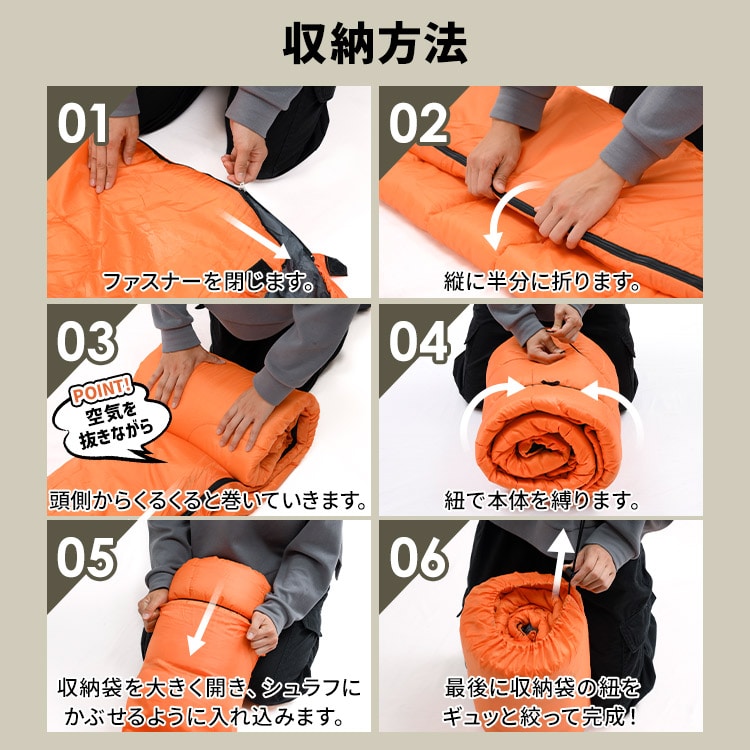 収納方法

01
ファスナーを閉じます。

02
縦に半分に折ります。

03
POINT!
空気を抜きながら
頭側からくるくると巻いていきます。

04
紐で本体を縛ります。

05
収納袋を大きく開き、シュラフにかぶせるように入れ込みます。

06
最後に収納袋の紐をギュッと絞って完成！