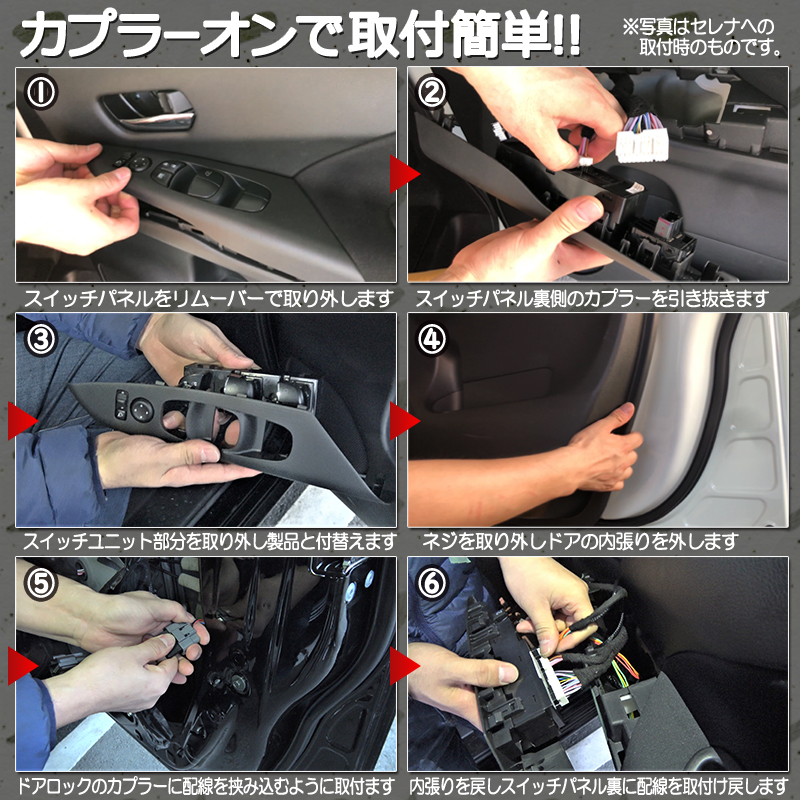 カプラーオンで取付簡単!!

※写真はセレナへの取付時のものです。

①

スイッチパネルをリムーバーで取り外します

②

スイッチパネル裏側のカプラーを引き抜きます

③

スイッチユニット部分を取り外し製品と付替えます

④

ネジを取り外しドアの内張りを外します

⑤

ドアロックのカプラーに配線を挟み込むように取付ます

⑥

内張りを戻しスイッチパネル裏に配線を取付け戻します