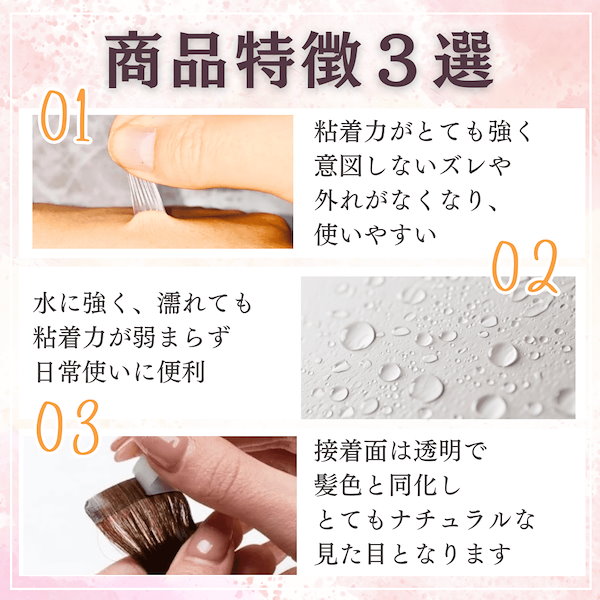 商品特徴３選

01

粘着力がとても強く
意図しないズレや
外れがなくなり、
使いやすい

02

水に強く、濡れても
粘着力が弱まらず
日常使いに便利

03

接着面は透明で
髪色と同化し
とてもナチュラルな
見た目となります