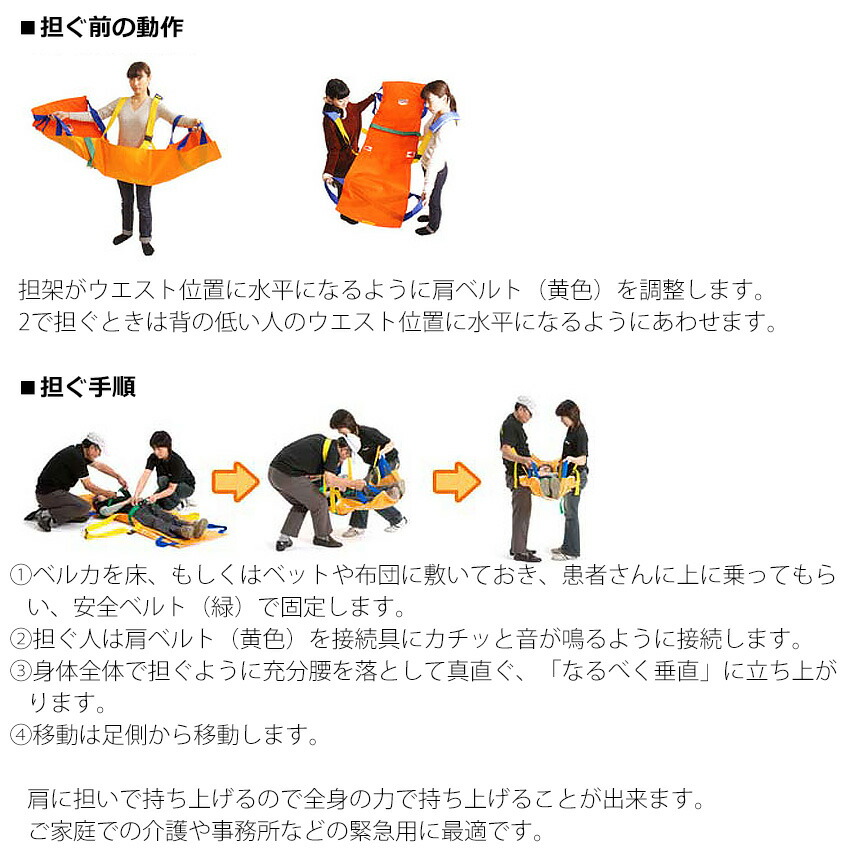 ■担ぐ前の動作

担架がウエスト位置に水平になるように肩ベルト（黄色）を調整します。
2で担ぐときは背の低い人のウエスト位置に水平になるようにあわせます。

■担ぐ手順

①ベルカを床、もしくはベットや布団に敷いておき、患者さんに上に乗ってもらい、安全ベルト（緑）で固定します。
②担ぐ人は肩ベルト（黄色）を接続具にカチッと音が鳴るように接続します。
③身体全体で担ぐように充分腰を落として真直ぐ、「なるべく垂直」に立ち上がります。
④移動は足側から移動します。

肩に担いで持ち上げるので全身の力で持ち上げることが出来ます。
ご家庭での介護や事務所などの緊急用に最適です。