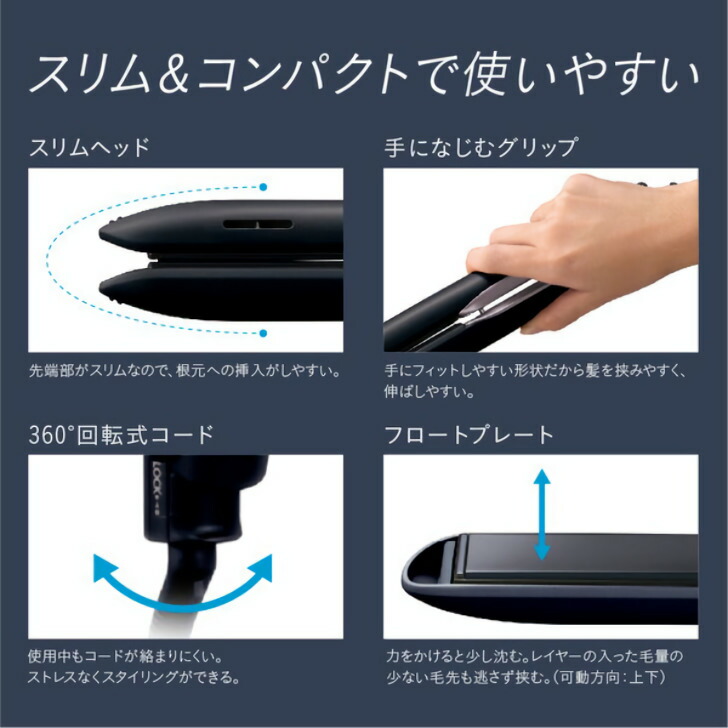 スリム&コンパクトで使いやすい

スリムヘッド

先端部がスリムなので、根元への挿入がしやすい。

手になじむグリップ

手にフィットしやすい形状だから髪を挟みやすく、伸ばしやすい。

360°回転式コード

LOCK

使用中もコードが絡まりにくい。
ストレスなくスタイリングができる。

フロートプレート

力をかけると少し沈む。レイヤーの入った毛量の少ない毛先も逃さず挟む。(可動方向:上下)