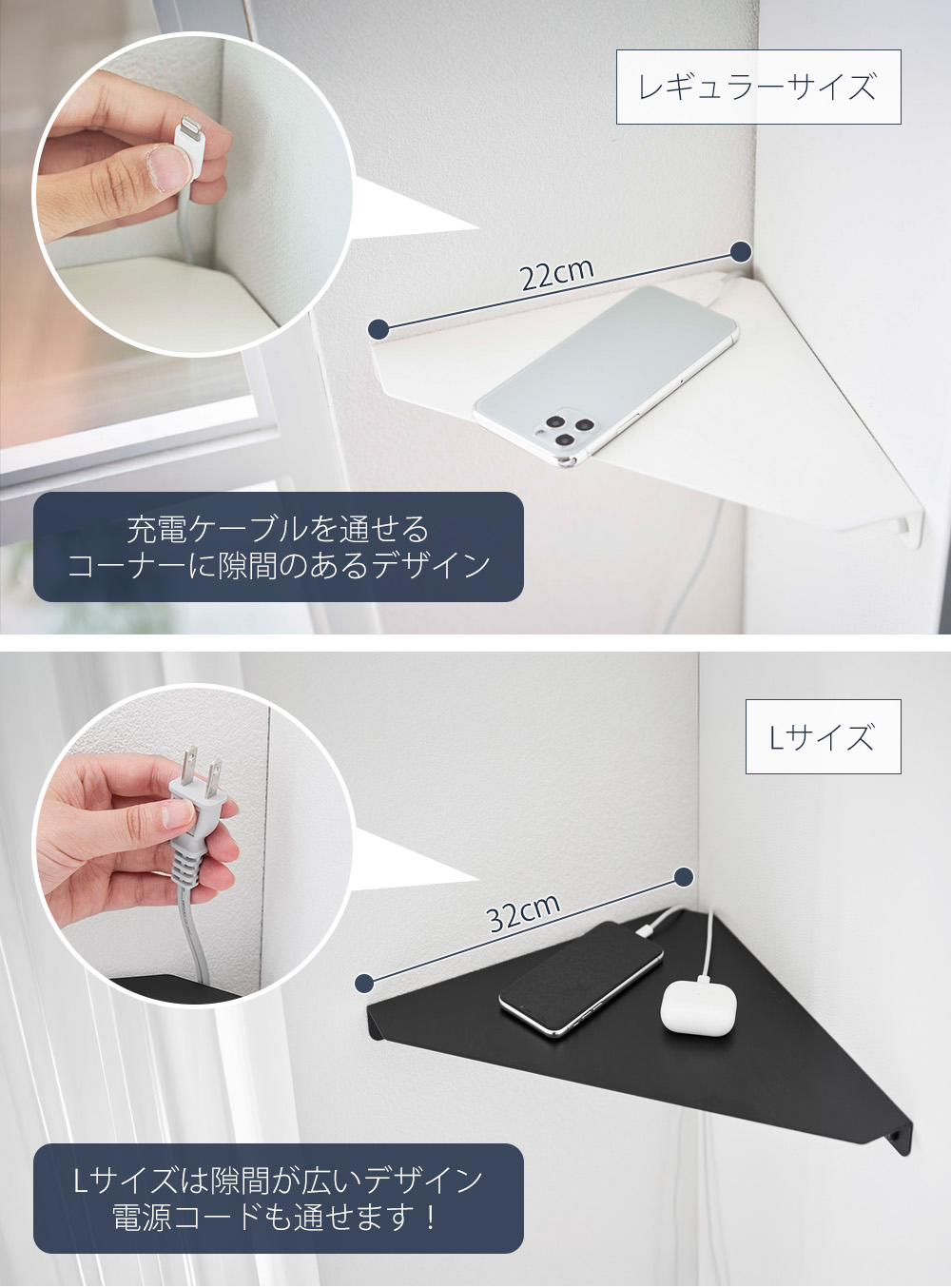 レギュラーサイズ

22cm

充電ケーブルを通せる
コーナーに隙間のあるデザイン

Lサイズ

32cm

Lサイズは隙間が広いデザイン
電源コードも通せます！