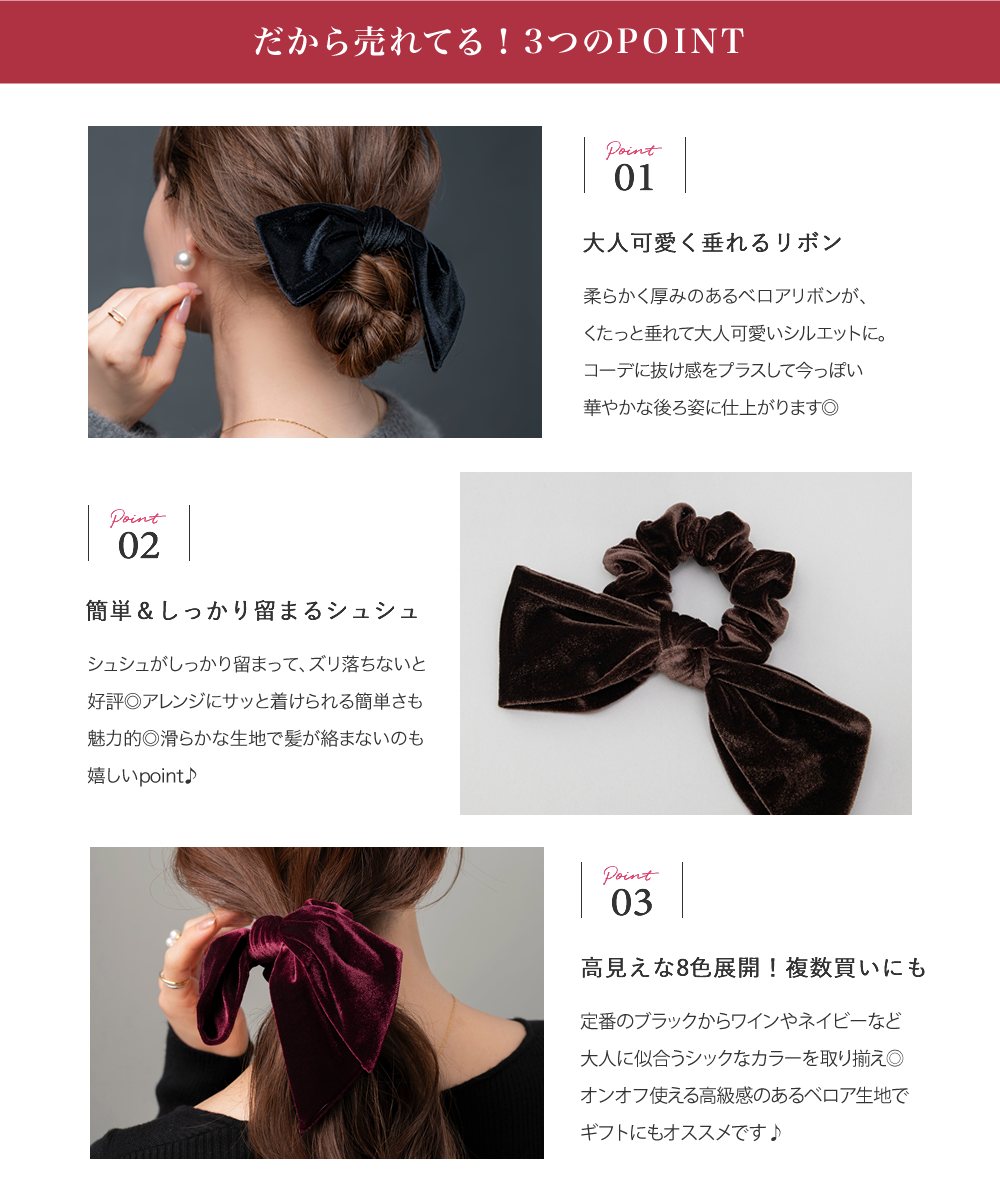 だから売れてる！3つのPOINT

Point
01

大人可愛く垂れるリボン

柔らかく厚みのあるベロアリボンが、くたっと垂れて大人可愛いシルエットに。コーデに抜け感をプラスして今っぽい華やかな後ろ姿に仕上がります◎

Point
02

簡単＆しっかり留まるシュシュ

シュシュがしっかり留まって、ズリ落ちないと好評◎アレンジにサッと着けられる簡単さも魅力的◎滑らかな生地で髪が絡まないのも嬉しいpoint♪

Point
03

高見えな8色展開！複数買いにも

定番のブラックからワインやネイビーなど大人に似合うシックなカラーを取り揃え◎オンオフ使える高級感のあるベロア生地でギフトにもオススメです♪