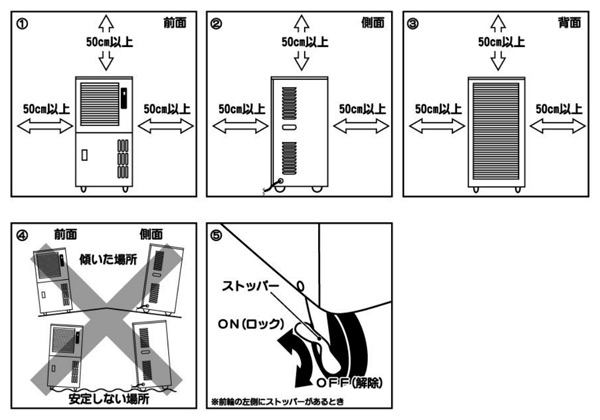 ①
前面
50cm以上
50cm以上
50cm以上

②
側面
50cm以上
50cm以上
50cm以上

③
背面
50cm以上
50cm以上
50cm以上

④
前面
側面
傾いた場所
安定しない場所

⑤
ストッパー
ON(ロック)
OFF(解除)
※前輪の左側にストッパーがあるとき