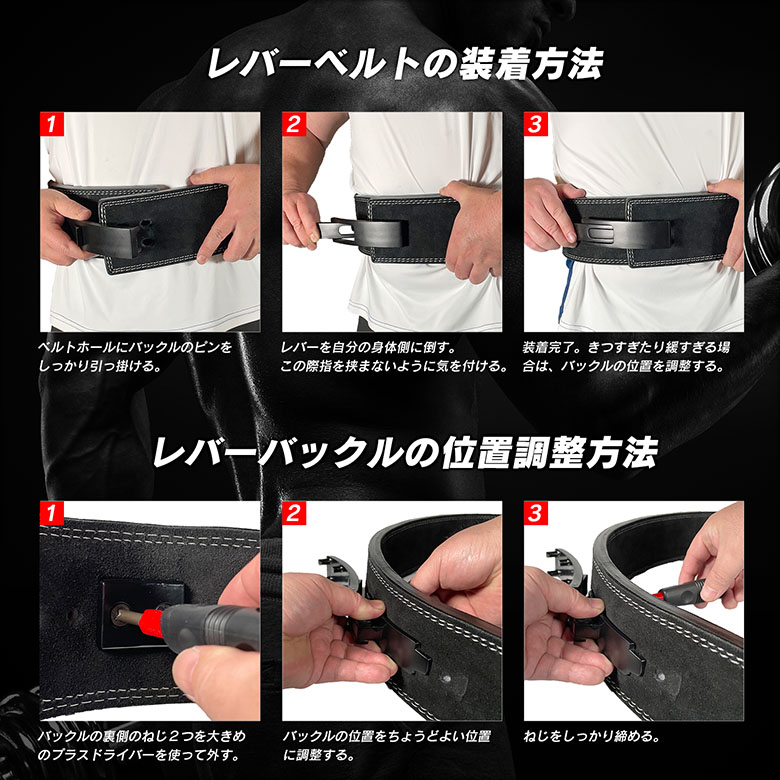 レバーベルトの装着方法

1

ベルトホールにバックルのピンをしっかり引っ掛ける。

2

レバーを自分の身体側に倒す。この際指を挟まないように気を付ける。

3

装着完了。きつすぎたり緩すぎる場合は、バックルの位置を調整する。

レバーバックルの位置調整方法

1

バックルの裏側のねじ２つを大きめのプラスドライバーを使って外す。

2

バックルの位置をちょうどよい位置に調整する。

3

ねじをしっかり締める。