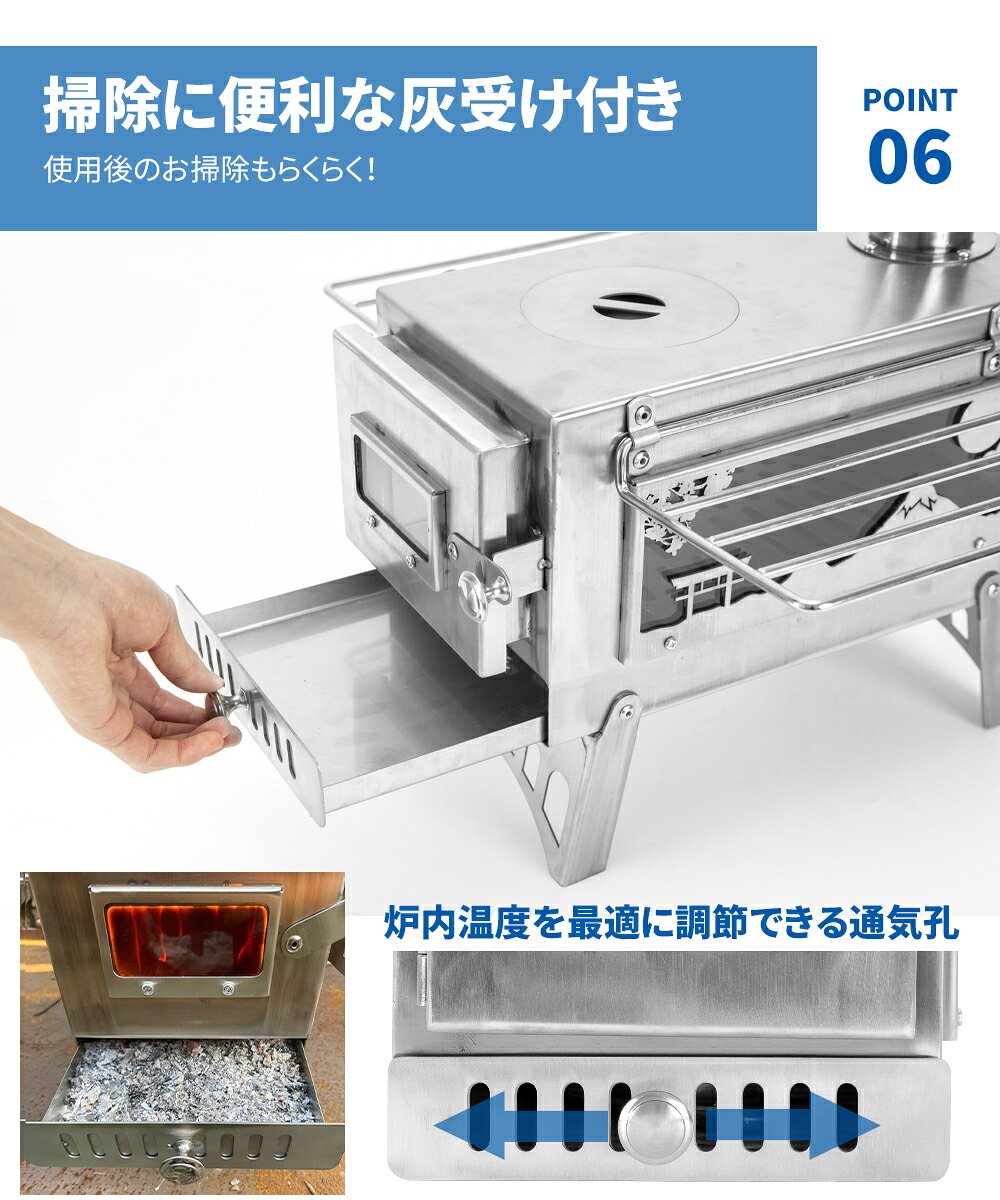 掃除に便利な灰受け付き

使用後のお掃除もらくらく!

POINT
06

炉内温度を最適に調節できる通気孔