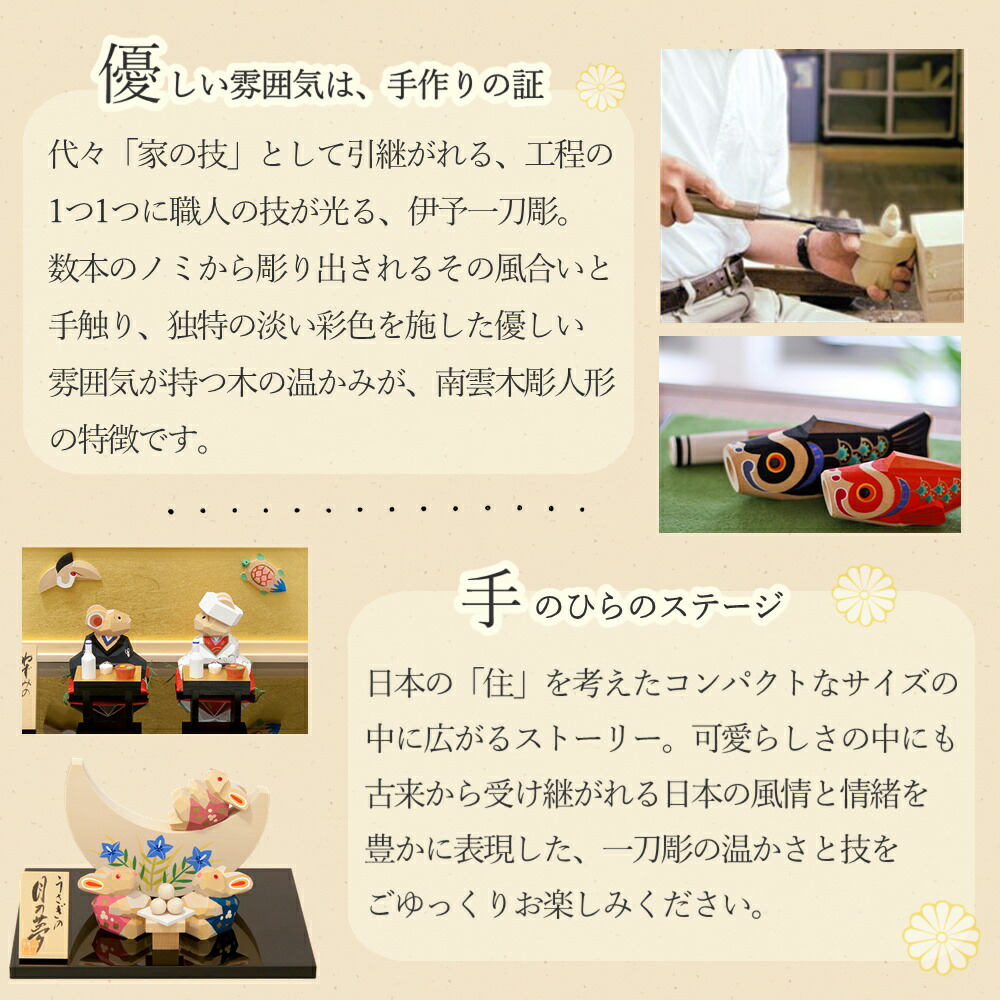 優しい雰囲気は、手作りの証

代々「家の技」として引継がれる、工程の1つ1つに職人の技が光る、伊予一刀彫。数本のノミから彫り出されるその風合いと手触り、独特の淡い彩色を施した優しい雰囲気が持つ木の温かみが、南雲木彫人形の特徴です。

手のひらのステージ

日本の「住」を考えたコンパクトなサイズの中に広がるストーリー。可愛らしさの中にも古来から受け継がれる日本の風情と情緒を豊かに表現した、一刀彫の温かさと技をごゆっくりお楽しみください。

うさぎの月の夢