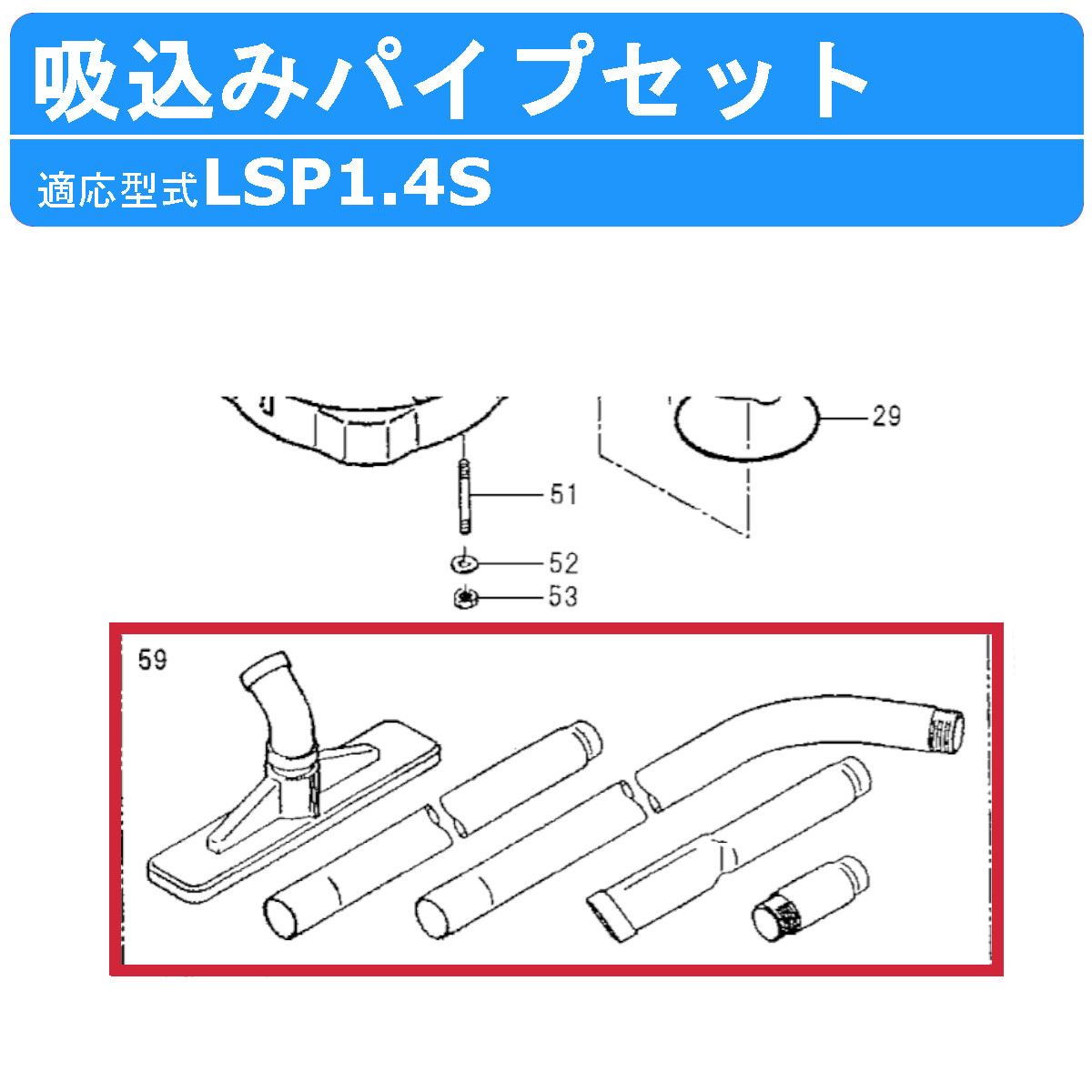 吸込みパイプセット

適応型式LSP1.4S

29

51

52

53

59