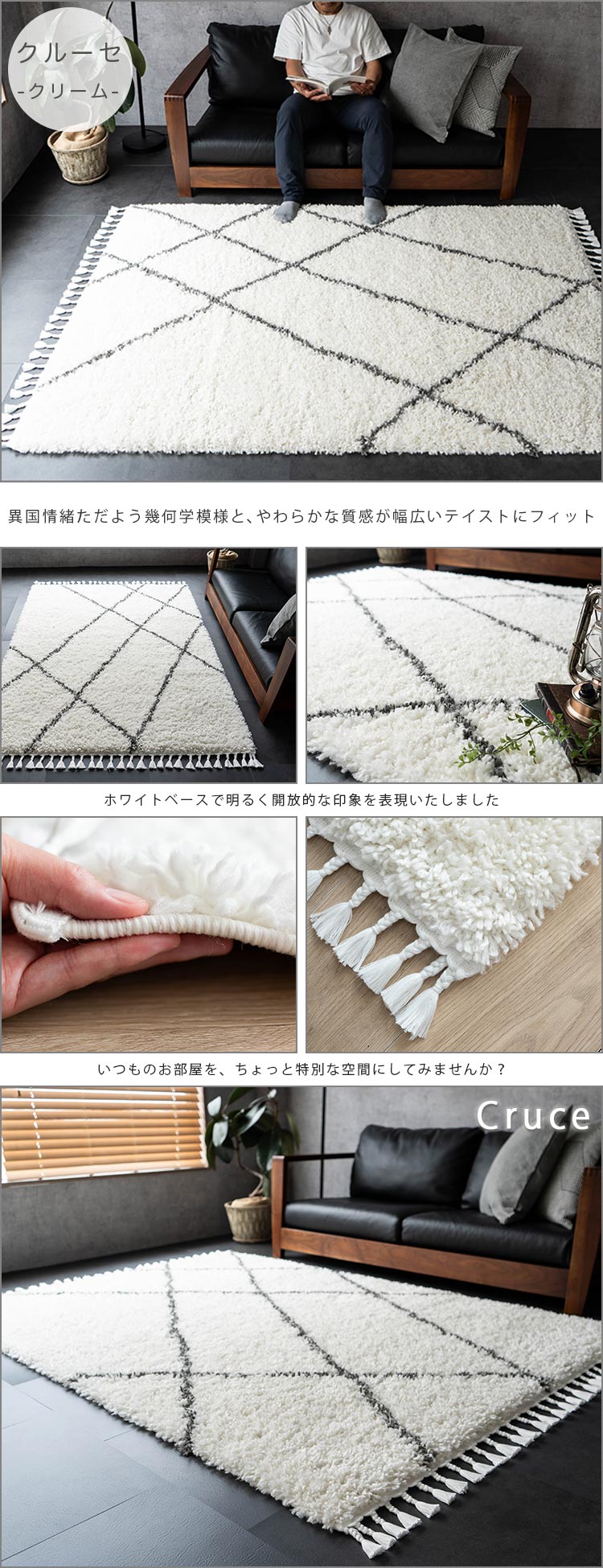 クルーセ
-クリーム-

異国情緒ただよう幾何学模様と、やわらかな質感が幅広いテイストにフィット

ホワイトベースで明るく開放的な印象を表現いたしました

いつものお部屋を、ちょっと特別な空間にしてみませんか？

Cruce