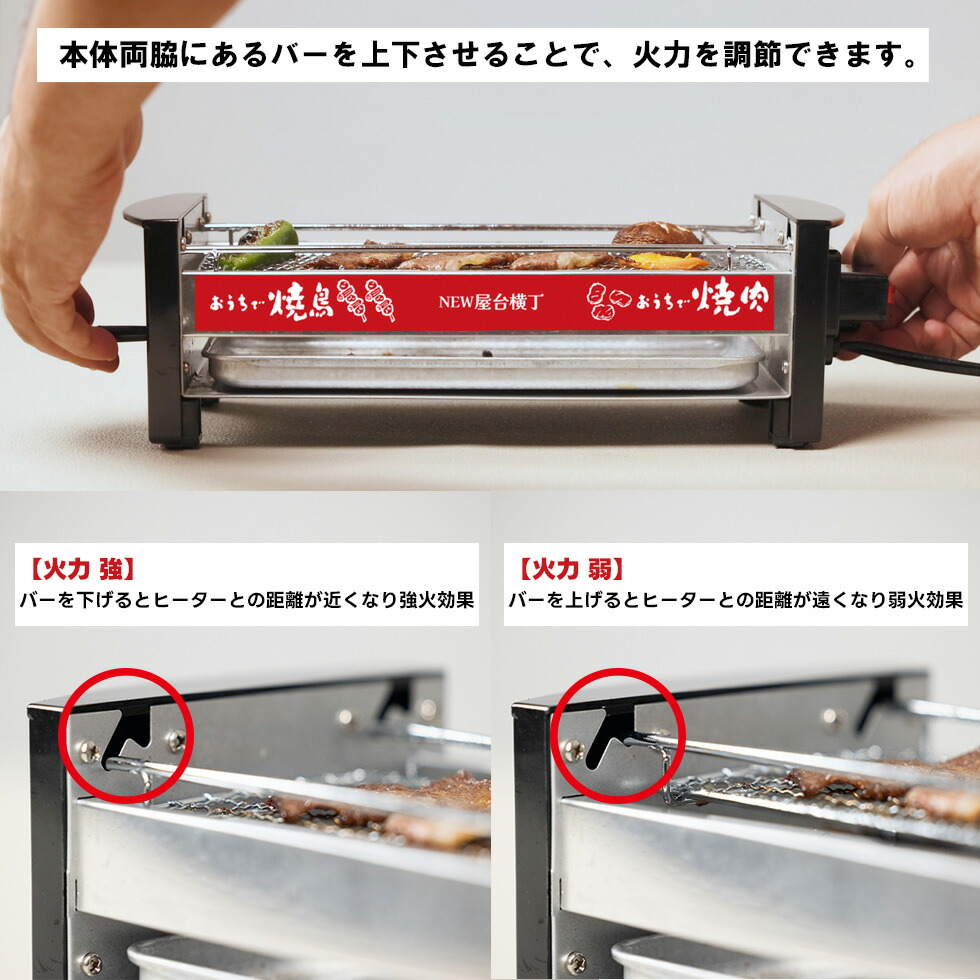 本体両脇にあるバーを上下させることで、火力を調節できます。

おうちで焼鳥

NEW屋台横丁

おうちで焼肉

【火力 強】
バーを下げるとヒーターとの距離が近くなり強火効果

【火力 弱】
バーを上げるとヒーターとの距離が遠くなり弱火効果