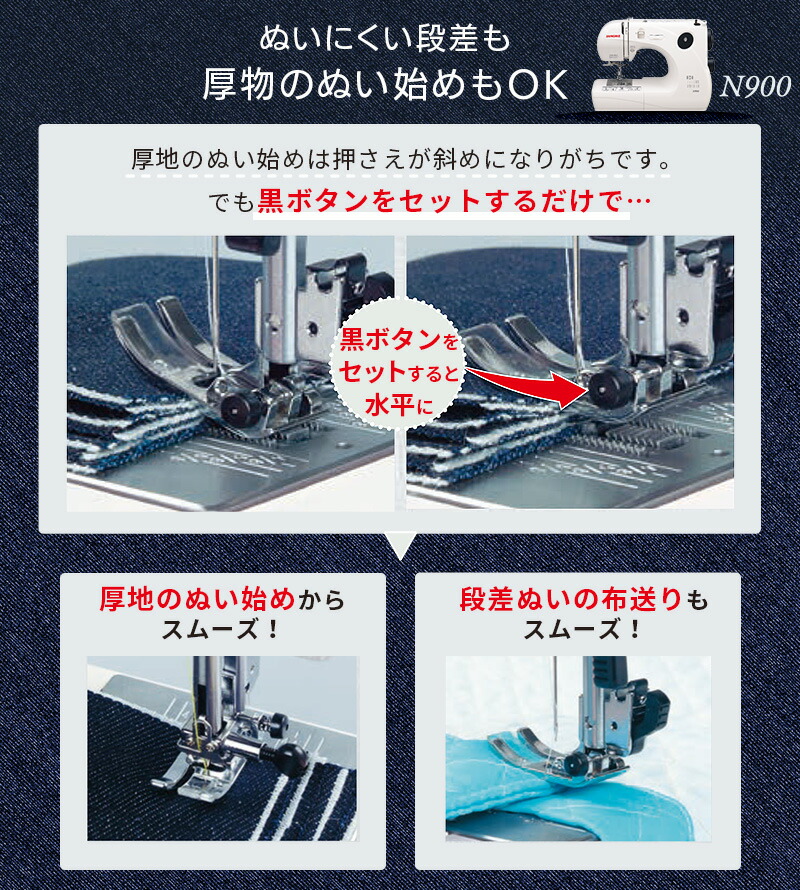 ぬいにくい段差も
厚物のぬい始めもOK

N900

厚地のぬい始めは押さえが斜めになりがちです。
でも黒ボタンをセットするだけで…

黒ボタンをセットすると水平に

厚地のぬい始めからスムーズ！

段差ぬいの布送りもスムーズ！