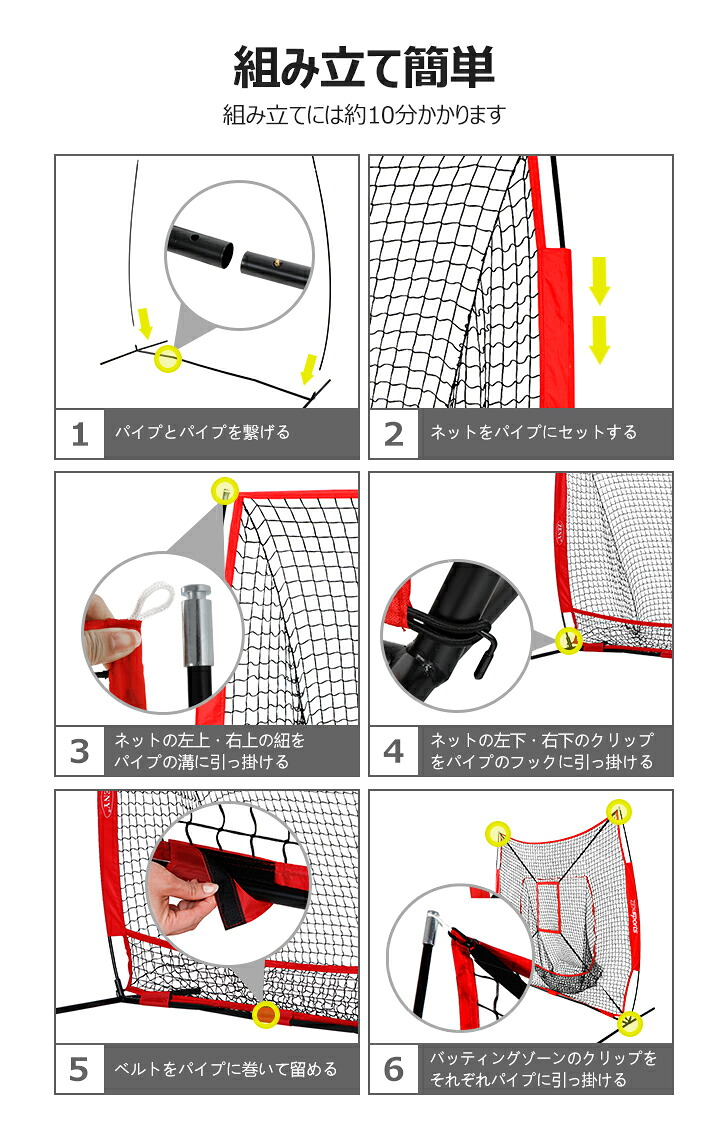 組み立て簡単
組み立てには約10分かかります

1 パイプとパイプを繋げる

2 ネットをパイプにセットする

3 ネットの左上・右上の紐をパイプの溝に引っ掛ける

4 ネットの左下・右下のクリップをパイプのフックに引っ掛ける

5 ベルトをパイプに巻いて留める

6 バッティングゾーンのクリップをそれぞれパイプに引っ掛ける