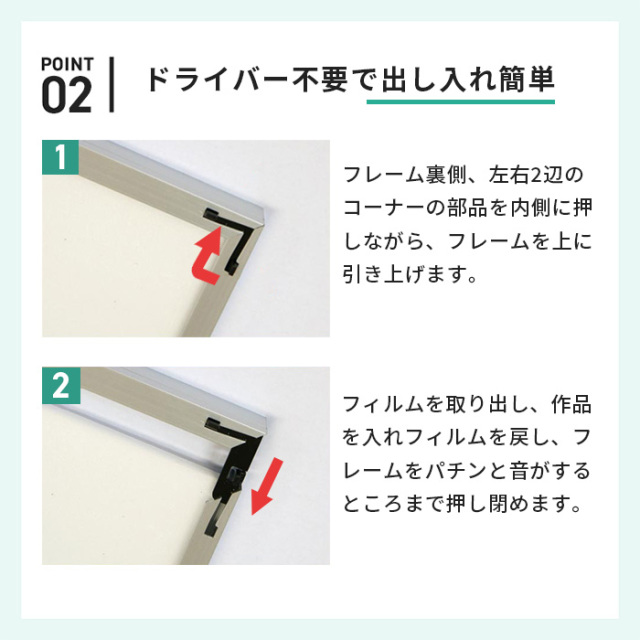 POINT 02

ドライバー不要で出し入れ簡単

1

フレーム裏側、左右2辺のコーナーの部品を内側に押しながら、フレームを上に引き上げます。

2

フィルムを取り出し、作品を入れフィルムを戻し、フレームをパチンと音がするところまで押し閉めます。