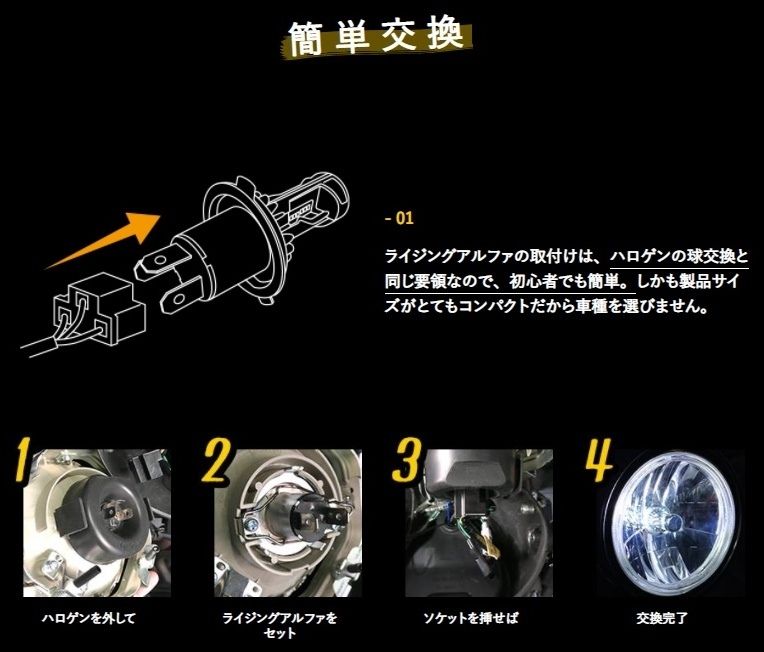 簡単交換

- 01

ライジングアルファの取付けは、ハロゲンの球交換と同じ要領なので、初心者でも簡単。しかも製品サイズがとてもコンパクトだから車種を選びません。

1

ハロゲンを外して

2

ライジングアルファをセット

3

ソケットを挿せば

4

交換完了