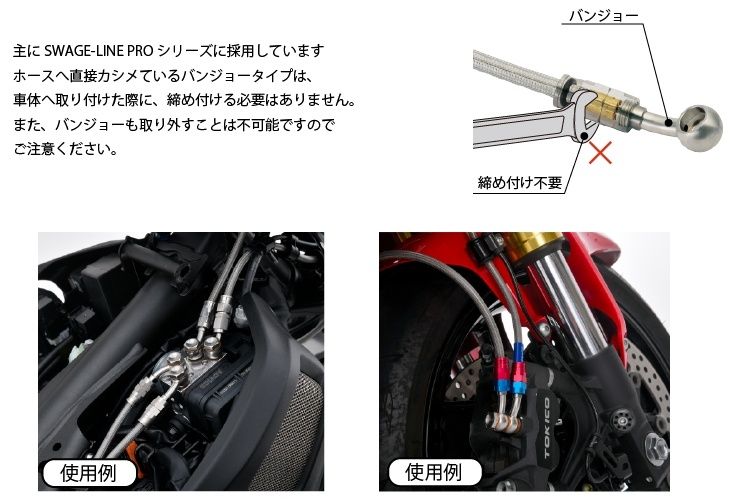 主に SWAGE-LINE PRO シリーズに採用しています
ホースへ直接カシメているバンジョータイプは、
車体へ取り付けた際に、締め付ける必要はありません。
また、バンジョーも取り外すことは不可能ですので
ご注意ください。

バンジョー

締め付け不要

使用例

TOKICO

使用例