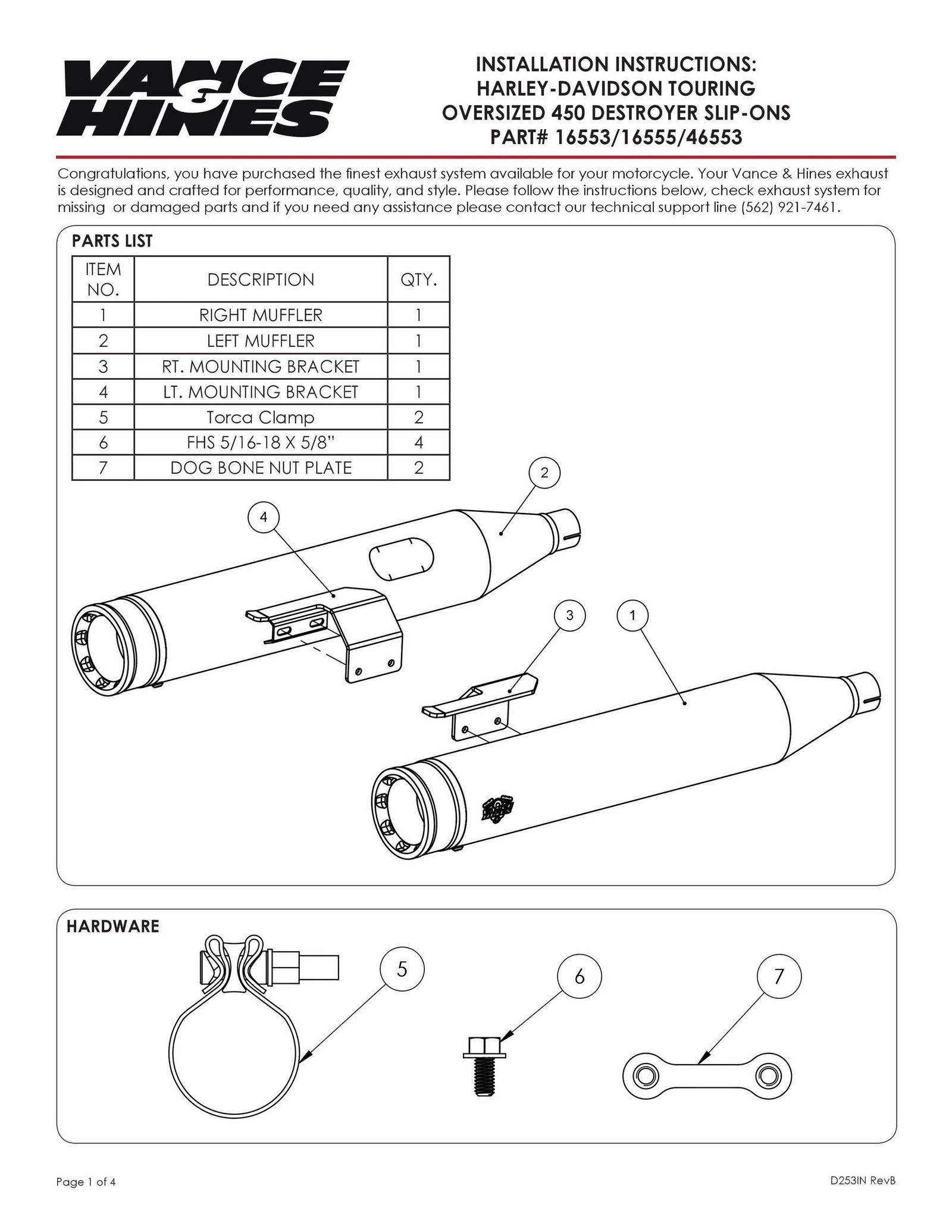 VANCE & HINES

INSTALLATION INSTRUCTIONS:
HARLEY-DAVIDSON TOURING
OVERSIZED 450 DESTROYER SLIP-ONS
PART# 16553/16555/46553

Congratulations, you have purchased the finest exhaust system available for your motorcycle. Your Vance & Hines exhaust is designed and crafted for performance, quality, and style. Please follow the instructions below, check exhaust system for missing or damaged parts and if you need any assistance please contact our technical support line (562) 921-7461.

PARTS LIST

| ITEM NO. | DESCRIPTION | QTY. |
|---|---|---|
| 1 | RIGHT MUFFLER | 1 |
| 2 | LEFT MUFFLER | 1 |
| 3 | RT. MOUNTING BRACKET | 1 |
| 4 | LT. MOUNTING BRACKET | 1 |
| 5 | Torca Clamp | 2 |
| 6 | FHS 5/16-18 X 5/8" | 4 |
| 7 | DOG BONE NUT PLATE | 2 |

2

4

3

1

HARDWARE

5

6

7

Page 1 of 4

D253IN RevB