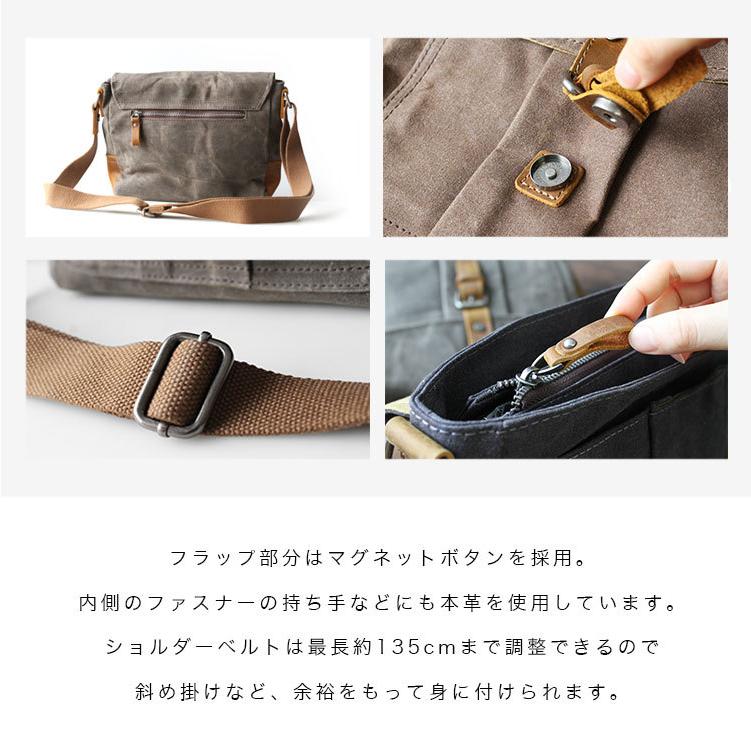 フラップ部分はマグネットボタンを採用。

内側のファスナーの持ち手などにも本革を使用しています。

ショルダーベルトは最長約135cmまで調整できるので

斜め掛けなど、余裕をもって身に付けられます。