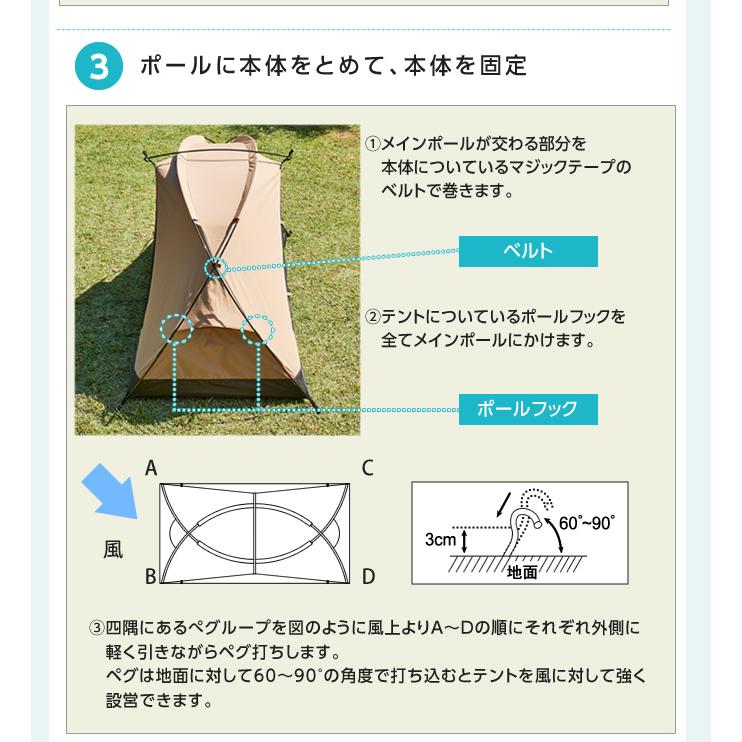 3 ポールに本体をとめて、本体を固定

①メインポールが交わる部分を本体についているマジックテープのベルトで巻きます。

ベルト

②テントについているポールフックを全てメインポールにかけます。

ポールフック

A

C

風

B

D

3cm

60°~90°

地面

③四隅にあるペグループを図のように風上よりA～Dの順にそれぞれ外側に軽く引きながらペグ打ちします。
ペグは地面に対して60～90°の角度で打ち込むとテントを風に対して強く設営できます。