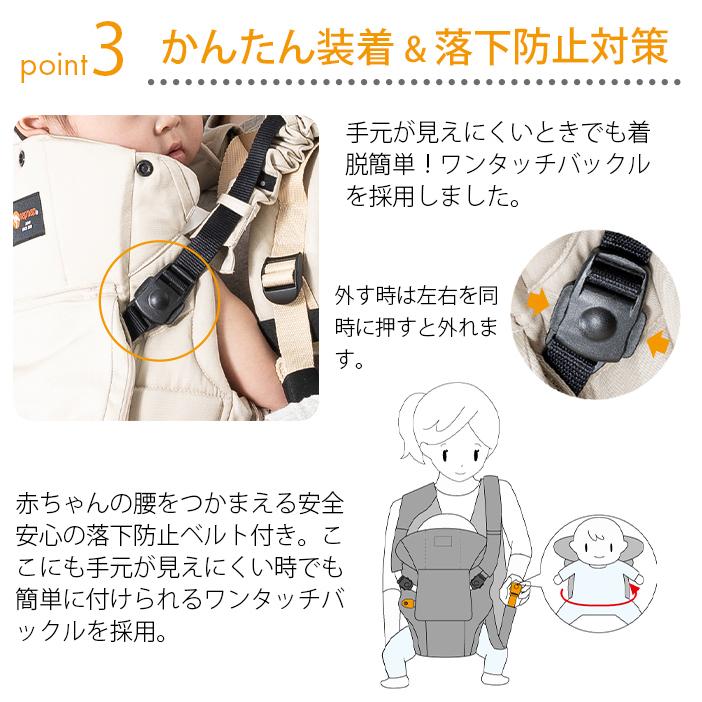 point 3 かんたん装着＆落下防止対策

手元が見えにくいときでも着脱簡単！ワンタッチバックルを採用しました。

外す時は左右を同時に押すと外れます。

赤ちゃんの腰をつかまえる安全安心の落下防止ベルト付き。ここにも手元が見えにくい時でも簡単に付けられるワンタッチバックルを採用。