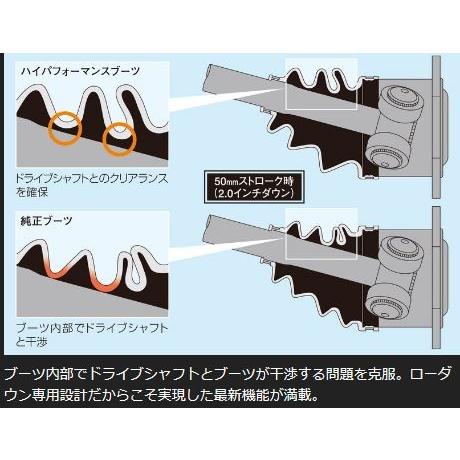 ハイパフォーマンスブーツ

ドライブシャフトとのクリアランスを確保

50㎜ストローク時
(2.0インチダウン)

純正ブーツ

ブーツ内部でドライブシャフトと干渉

ブーツ内部でドライブシャフトとブーツが干渉する問題を克服。ローダウン専用設計だからこそ実現した最新機能が満載。