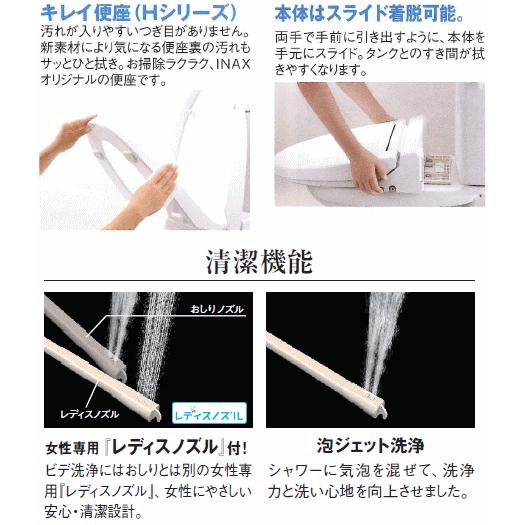 キレイ便座（Hシリーズ）
汚れが入りやすいつぎ目がありません。新素材により気になる便座裏の汚れもサッとひと拭き。お掃除ラクラク、INAXオリジナルの便座です。

本体はスライド着脱可能。
両手で手前に引き出すように、本体を手元にスライド。タンクとのすき間が拭きやすくなります。

清潔機能

おしりノズル
レディスノズル
レディスノズル

女性専用『レディスノズル』付！
ビデ洗浄にはおしりとは別の女性専用『レディスノズル』、女性にやさしい安心・清潔設計。

泡ジェット洗浄
シャワーに気泡を混ぜて、洗浄力と洗い心地を向上させました。